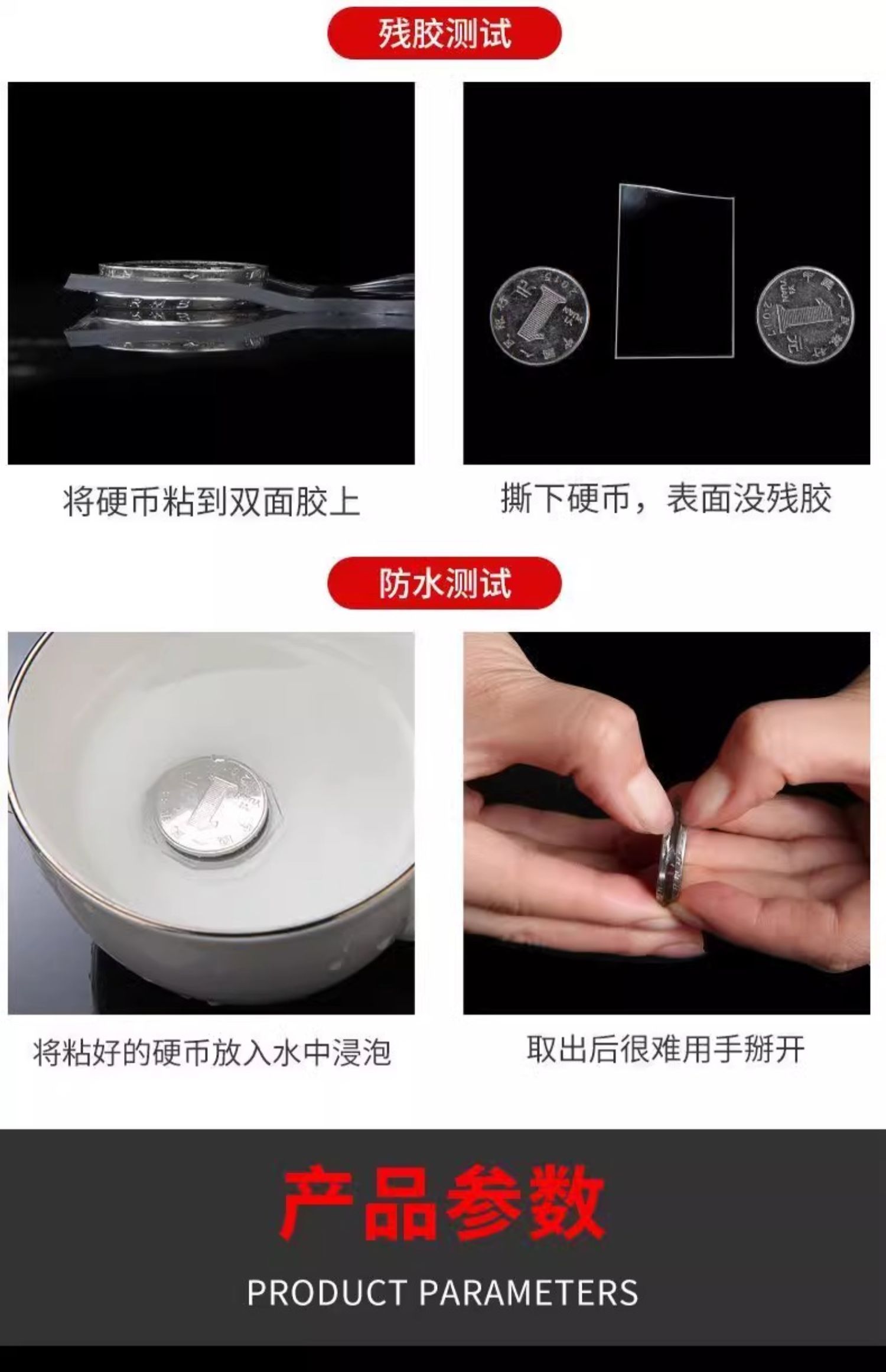 残胶测试

将硬币粘到双面胶上

撕下硬币，表面没残胶

防水测试

将粘好的硬币放入水中浸泡

取出后很难用手掰开

产品参数

PRODUCT PARAMETERS