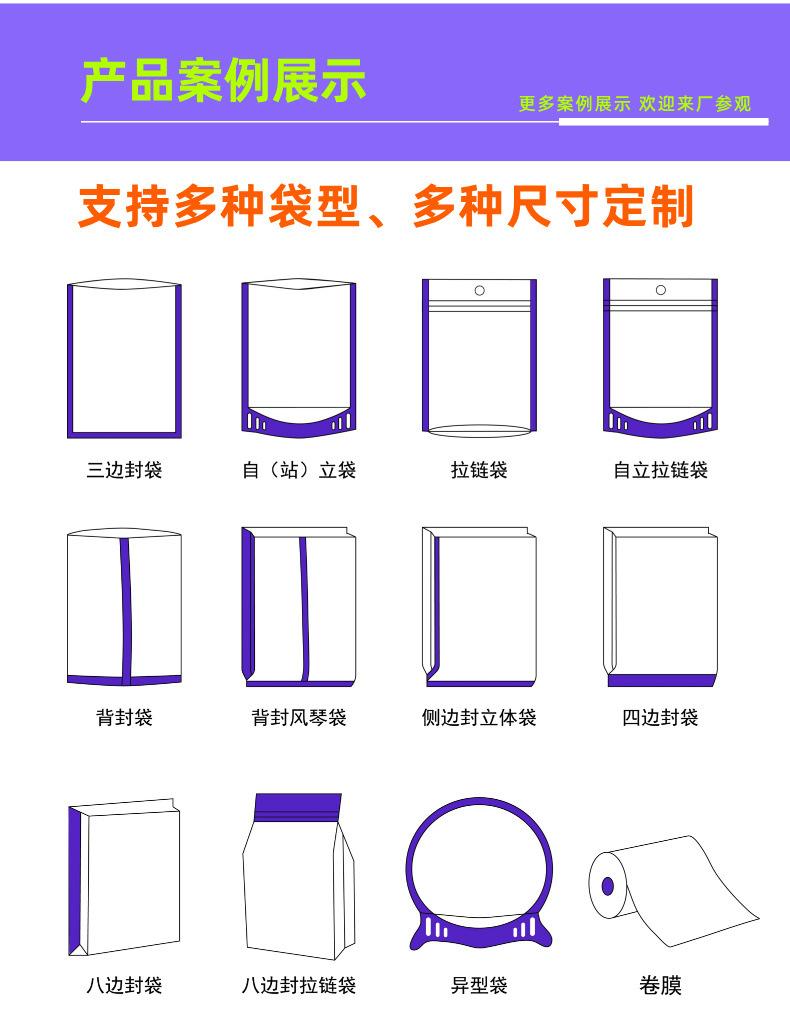 产品案例展示

更多案例展示 欢迎来厂参观

支持多种袋型、多种尺寸定制

三边封袋

自（站）立袋

拉链袋

自立拉链袋

背封袋

背封风琴袋

侧边封立体袋

四边封袋

八边封袋

八边封拉链袋

异型袋

卷膜