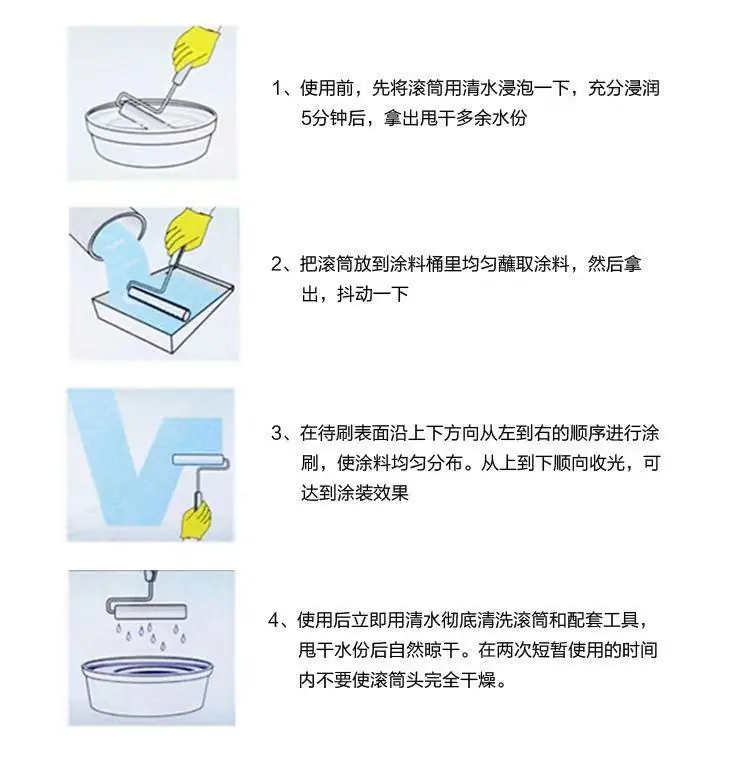 1、使用前，先将滚筒用清水浸泡一下，充分浸润5分钟后，拿出甩干多余水份

2、把滚筒放到涂料桶里均匀蘸取涂料，然后拿出，抖动一下

3、在待刷表面沿上下方向从左到右的顺序进行涂刷，使涂料均匀分布。从上到下顺向收光，可达到涂装效果

4、使用后立即用清水彻底清洗滚筒和配套工具，甩干水份后自然晾干。在两次短暂使用的时间内不要使滚筒头完全干燥。