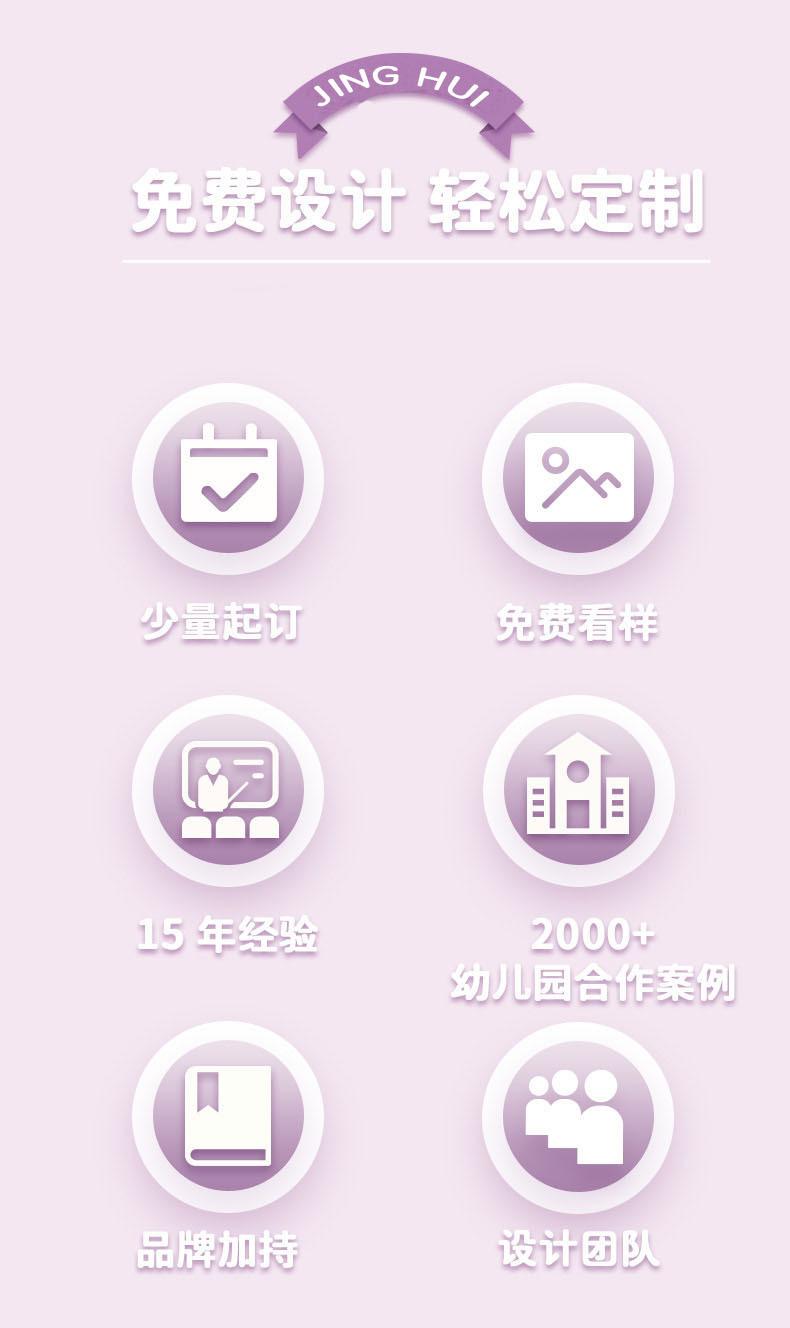 JING HUI

免费设计 轻松定制

少量起订

免费看样

15年经验

2000+
幼儿园合作案例

品牌加持

设计团队