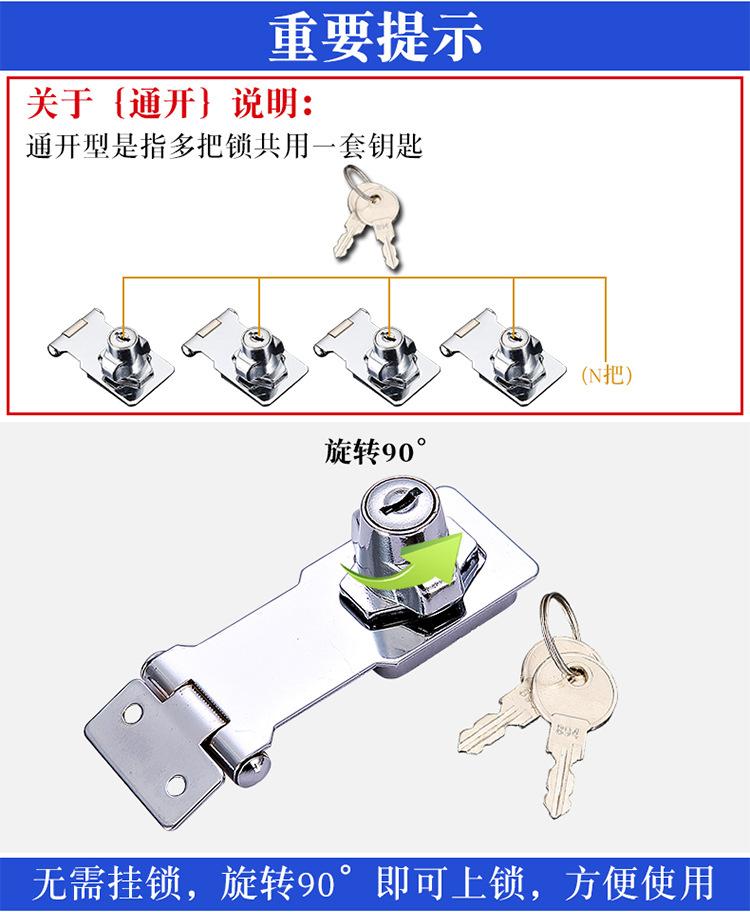 重要提示

关于｛通开｝说明：

通开型是指多把锁共用一套钥匙

(N把)

旋转90°

无需挂锁，旋转90°即可上锁，方便使用