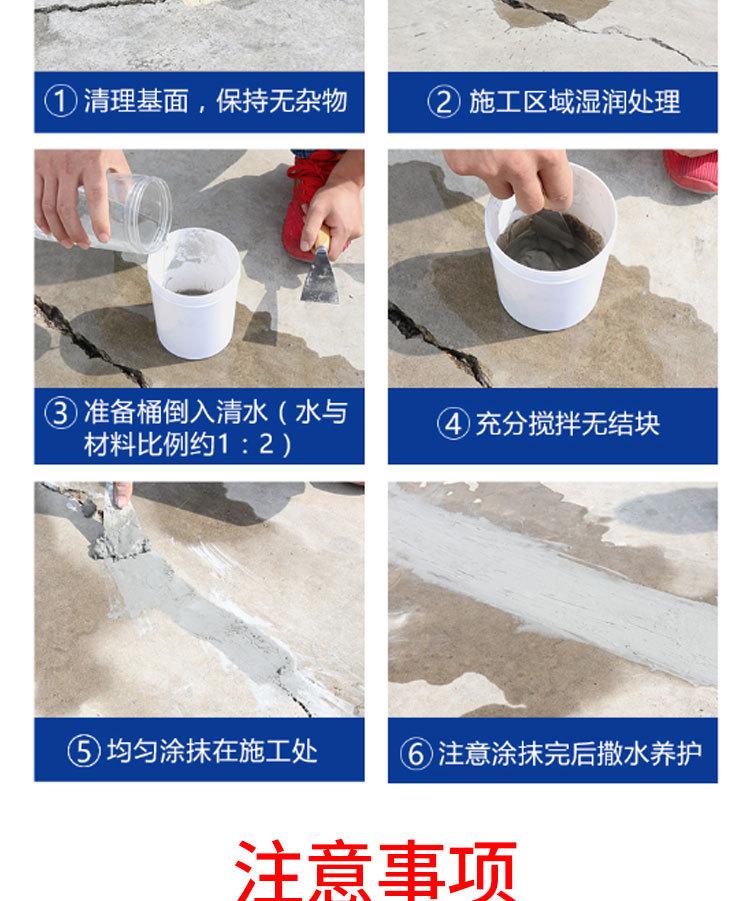 ① 清理基面，保持无杂物

② 施工区域湿润处理

③ 准备桶倒入清水（水与材料比例约1：2）

④ 充分搅拌无结块

⑤ 均匀涂抹在施工处

⑥ 注意涂抹完后撒水养护

注意事项