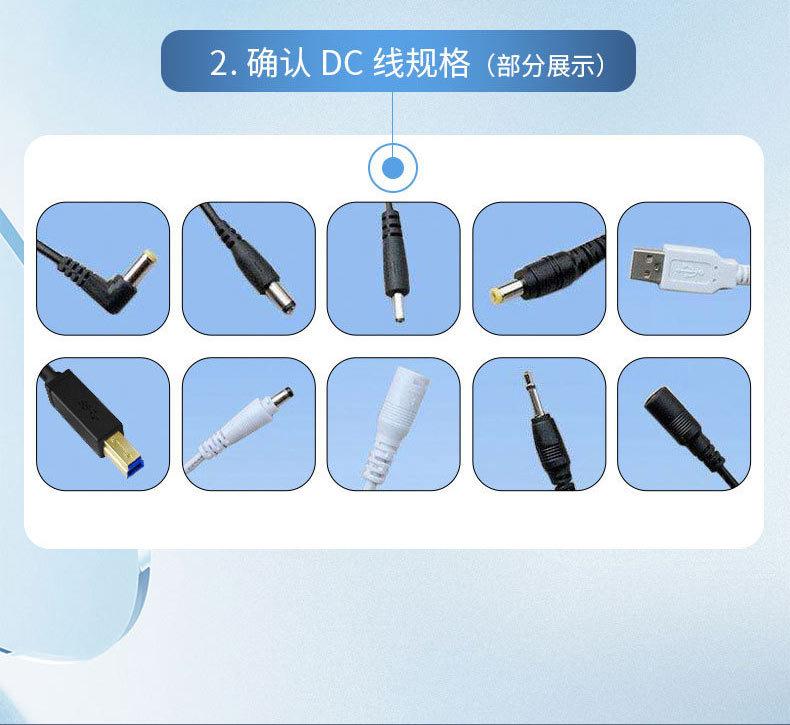 2. 确认 DC 线规格（部分展示）