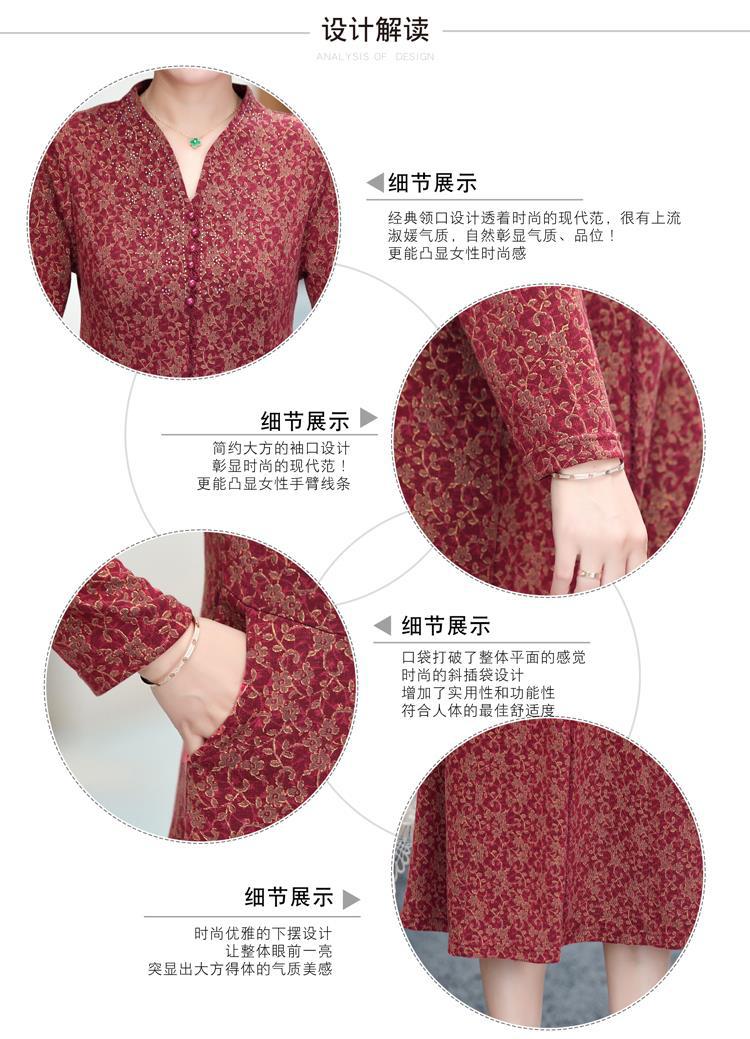 设计解读
ANALYSIS OF DESIGN

细节展示
经典领口设计透着时尚的现代范，很有上流淑媛气质，自然彰显气质、品位！
更能凸显女性时尚感

细节展示
简约大方的袖口设计
彰显时尚的现代范！
更能凸显女性手臂线条

细节展示
口袋打破了整体平面的感觉
时尚的斜插袋设计
增加了实用性和功能性
符合人体的最佳舒适度

细节展示
时尚优雅的下摆设计
让整体眼前一亮
突显出大方得体的气质美感