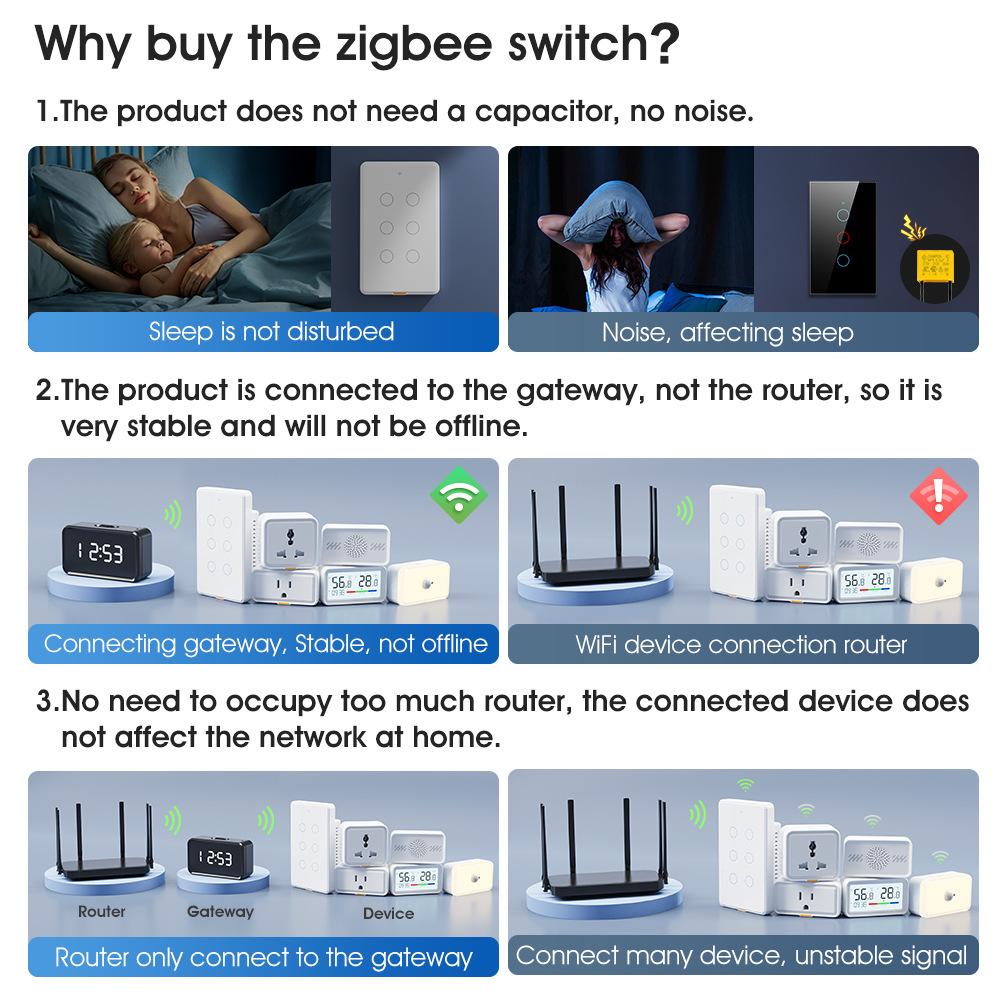 Why buy the zigbee switch?

1.The product does not need a capacitor, no noise.

Sleep is not disturbed

Noise, affecting sleep

2.The product is connected to the gateway, not the router, so it is very stable and will not be offline.

12:53

56.8 28.0

Connecting gateway, Stable, not offline

56.8 28.0

WiFi device connection router

3.No need to occupy too much router, the connected device does not affect the network at home.

12:53

56.8 28.0

Router

Gateway

Device

Router only connect to the gateway

56.8 28.0

Connect many device, unstable signal