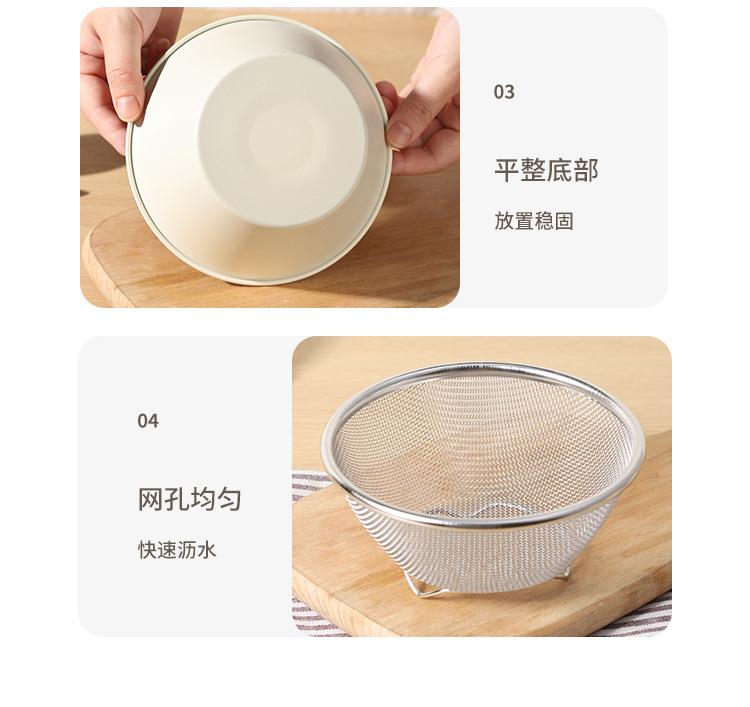 03

平整底部

放置稳固

04

网孔均匀

快速沥水