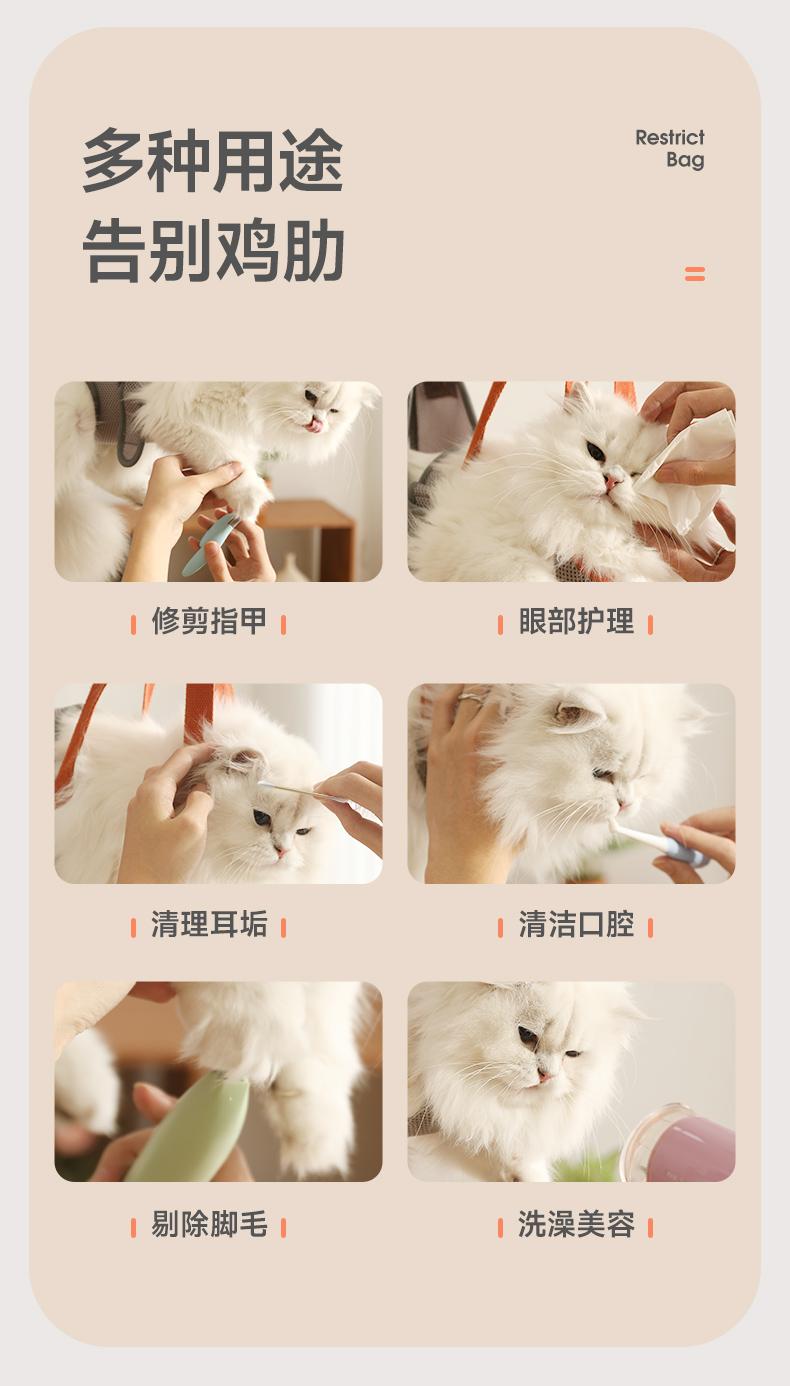 多种用途
告别鸡肋

Restrict
Bag

修剪指甲

眼部护理

清理耳垢

清洁口腔

剔除脚毛

洗澡美容