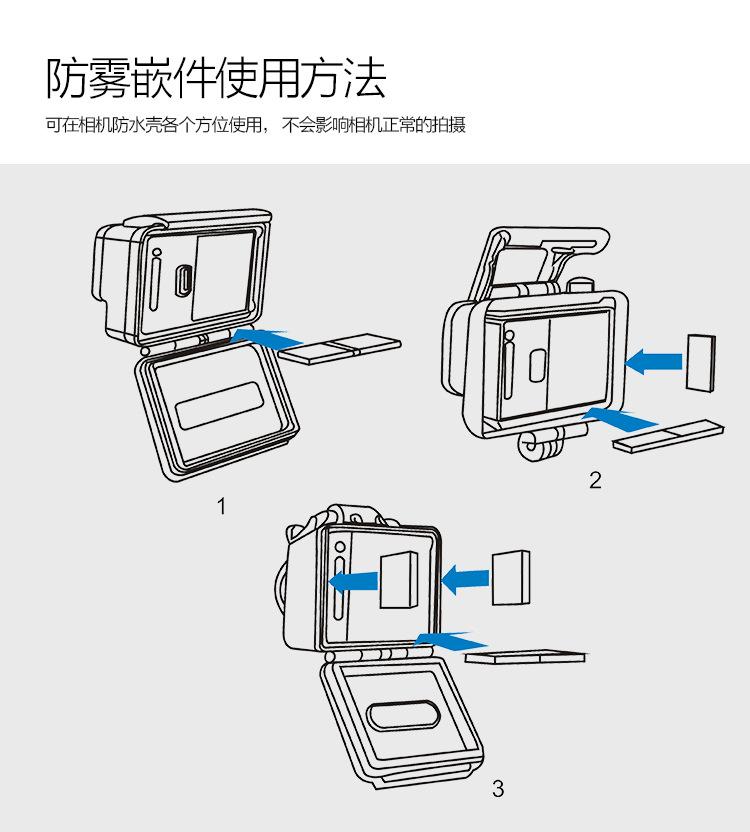 防雾嵌件使用方法

可在相机防水壳各个方位使用，不会影响相机正常的拍摄

1

2

3