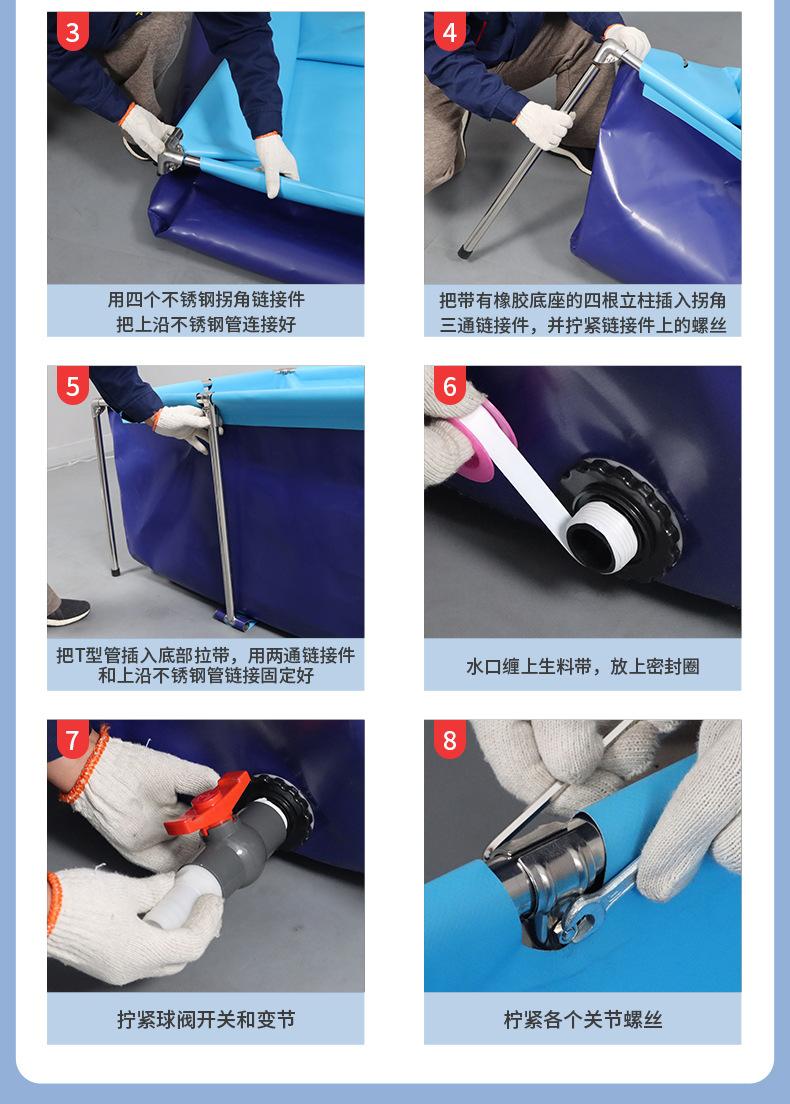 3

用四个不锈钢拐角链接件
把上沿不锈钢管连接好

4

把带有橡胶底座的四根立柱插入拐角
三通链接件，并拧紧链接件上的螺丝

5

把T型管插入底部拉带，用两通链接件
和上沿不锈钢管链接固定好

6

水口缠上生料带，放上密封圈

7

拧紧球阀开关和变节

8

柠紧各个关节螺丝