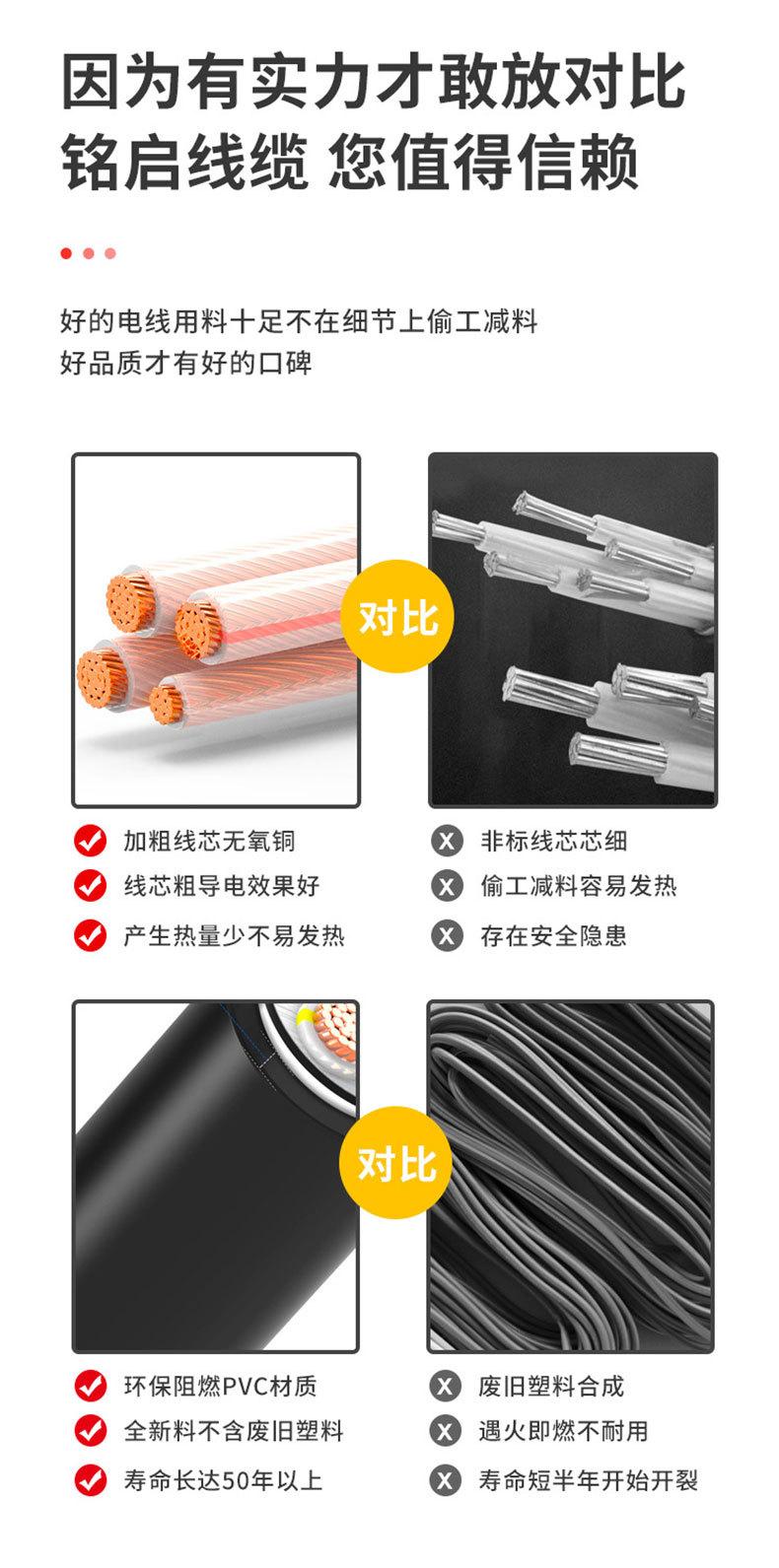 因为有实力才敢放对比
铭启线缆 您值得信赖

好的电线用料十足不在细节上偷工减料
好品质才有好的口碑

对比

加粗线芯无氧铜
线芯粗导电效果好
产生热量少不易发热

非标线芯芯细
偷工减料容易发热
存在安全隐患

对比

环保阻燃PVC材质
全新料不含废旧塑料
寿命长达50年以上

废旧塑料合成
遇火即燃不耐用
寿命短半年开始开裂