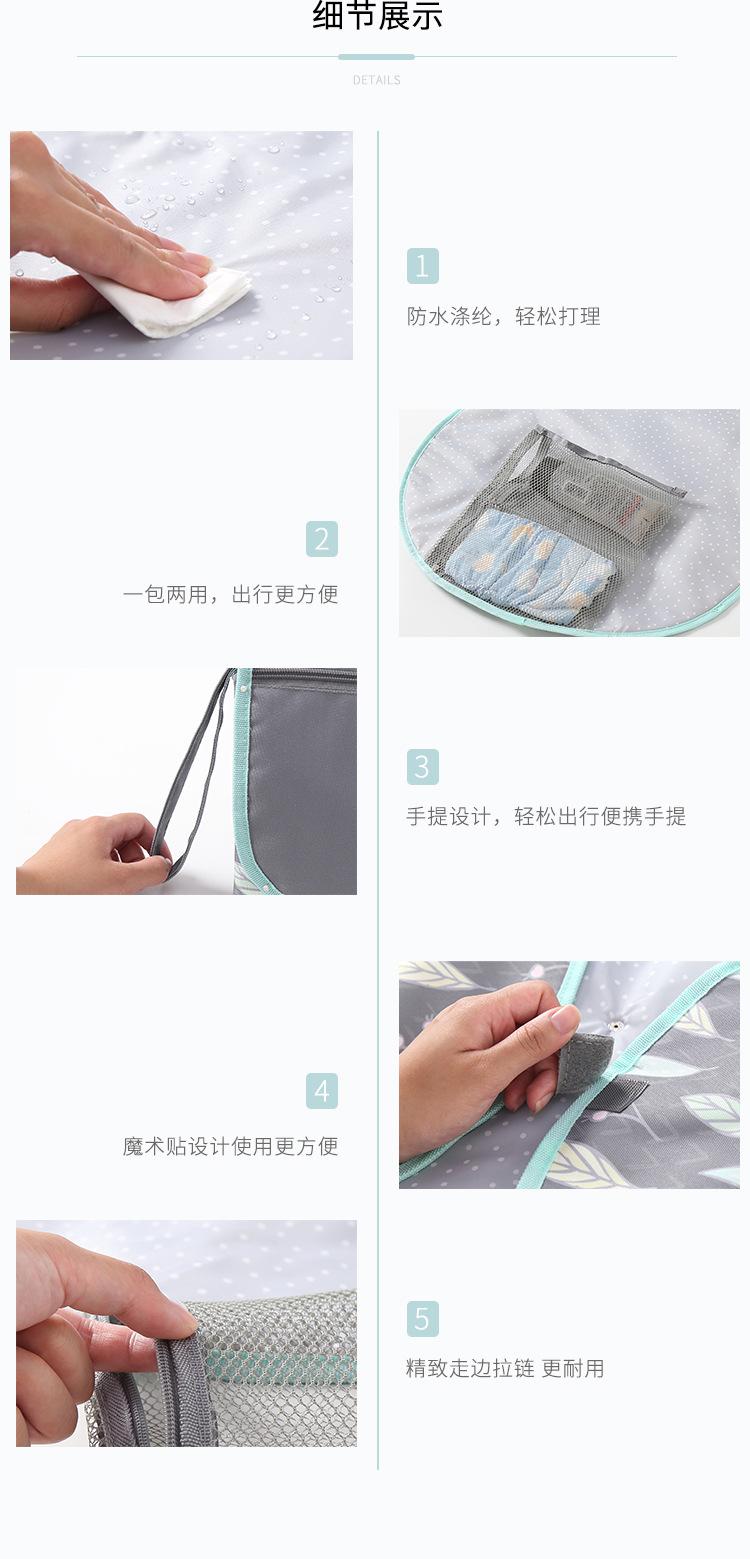 细节展示

DETAILS

1

防水涤纶，轻松打理

2

一包两用，出行更方便

3

手提设计，轻松出行便携手提

4

魔术贴设计使用更方便

5

精致走边拉链 更耐用