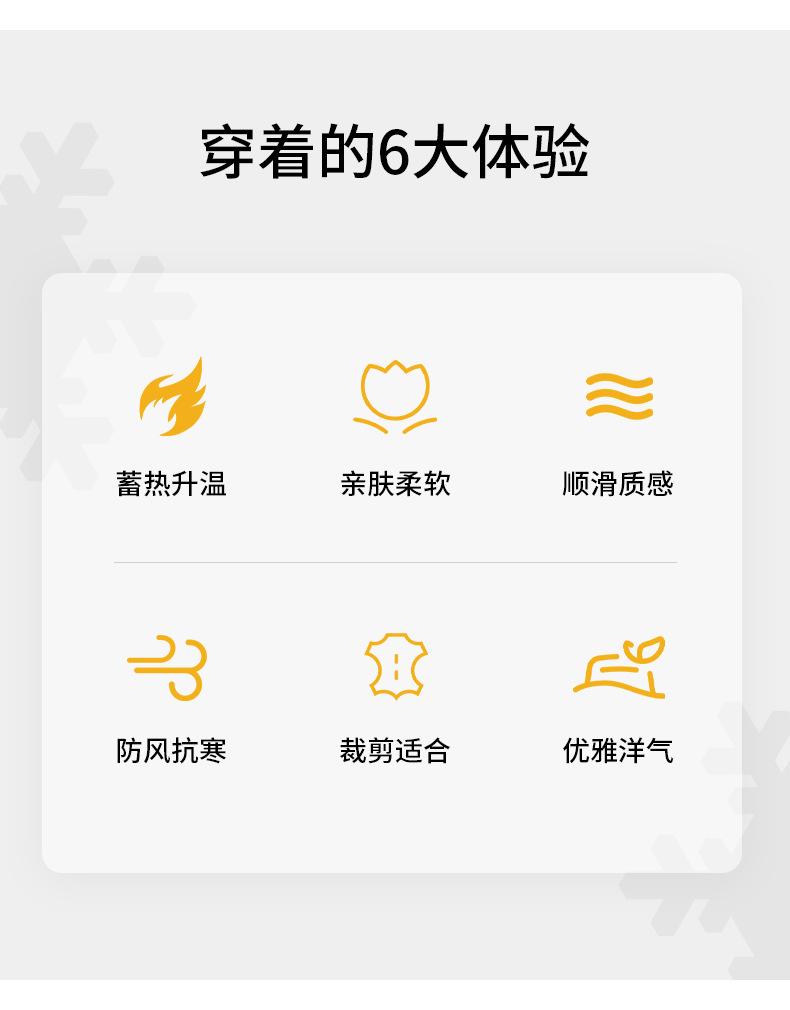 穿着的6大体验

蓄热升温 亲肤柔软 顺滑质感

防风抗寒 裁剪适合 优雅洋气