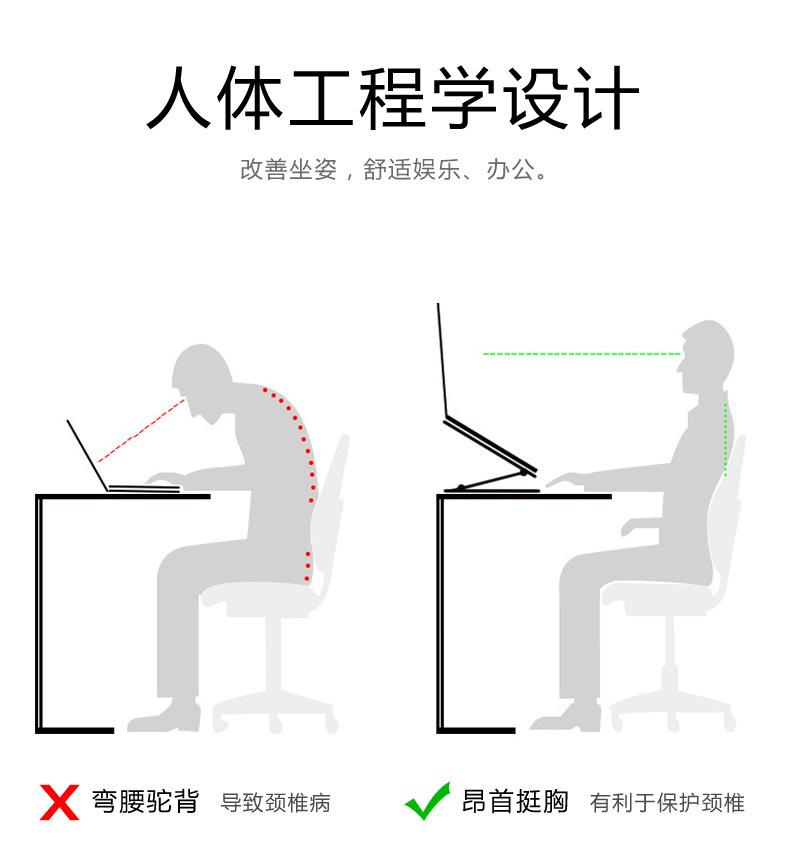 人体工程学设计

改善坐姿，舒适娱乐、办公。

弯腰驼背 导致颈椎病

昂首挺胸 有利于保护颈椎