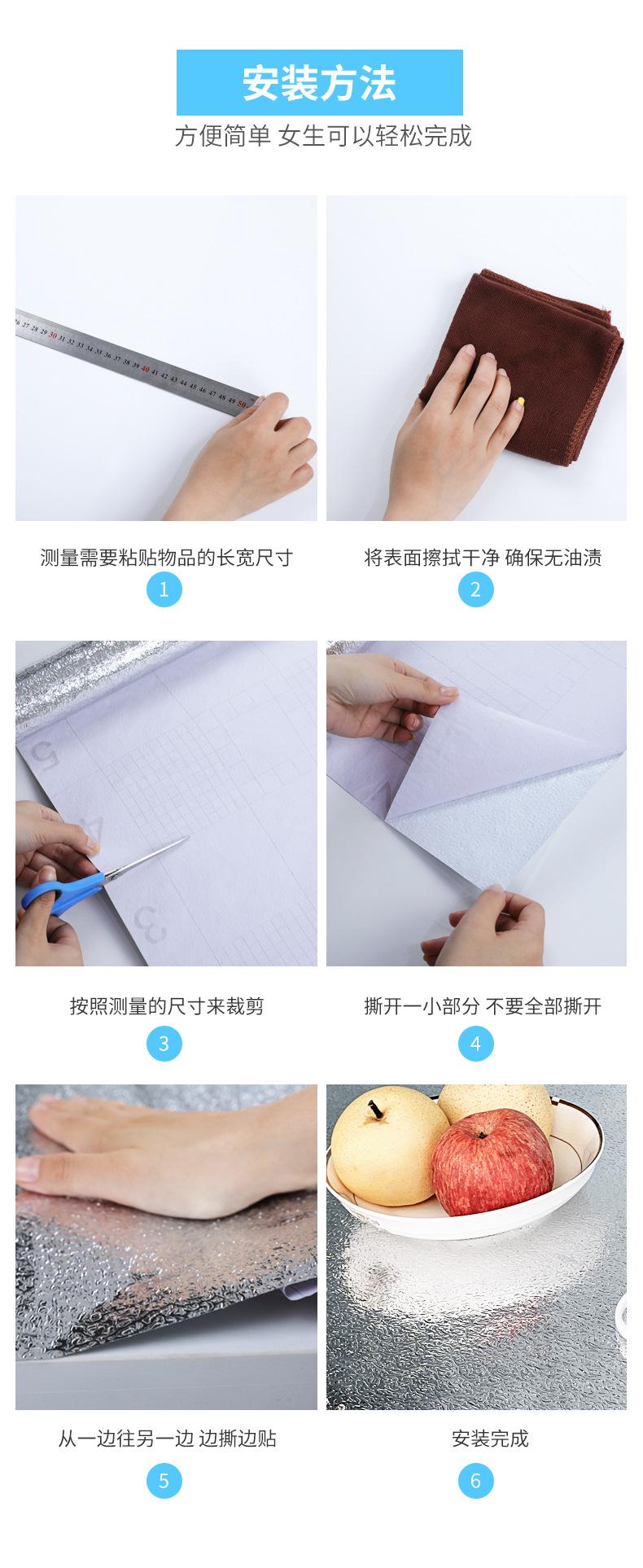 安装方法

方便简单 女生可以轻松完成

26 27 28 29 30 31 32 33 34 35 36 37 38 39 40 41 42 43 44 45 46 47 48 49 50

测量需要粘贴物品的长宽尺寸

1

将表面擦拭干净 确保无油渍

2

按照测量的尺寸来裁剪

3

撕开一小部分 不要全部撕开

4

从一边往另一边 边撕边贴

5

安装完成

6