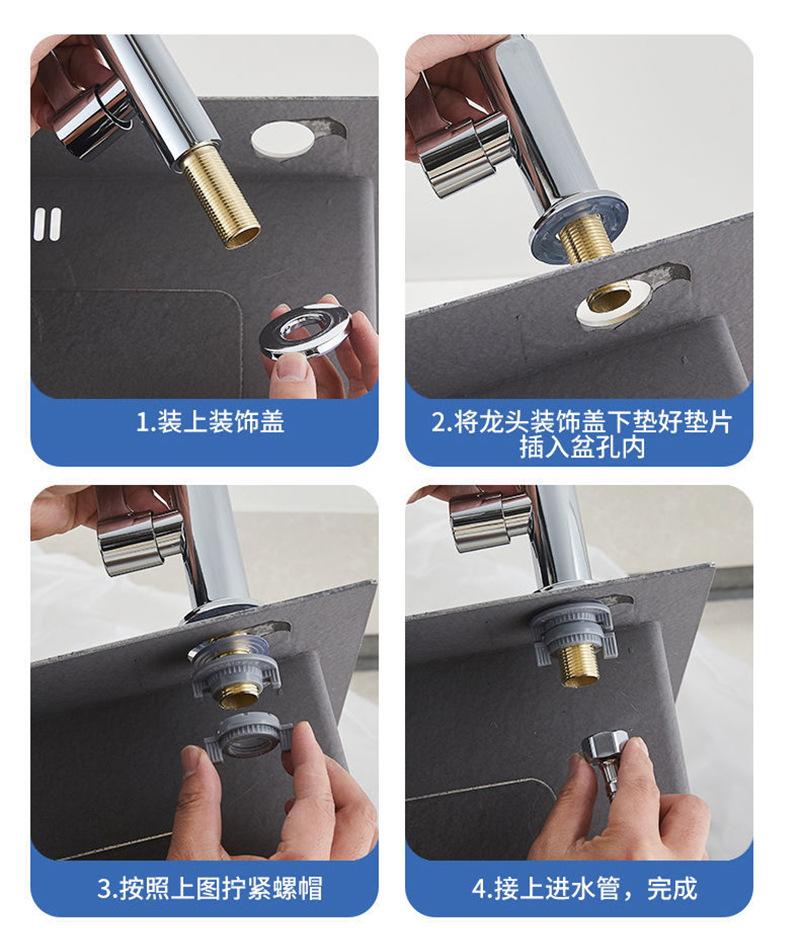 1.装上装饰盖

2.将龙头装饰盖下垫好垫片插入盆孔内

3.按照上图拧紧螺帽

4.接上进水管，完成