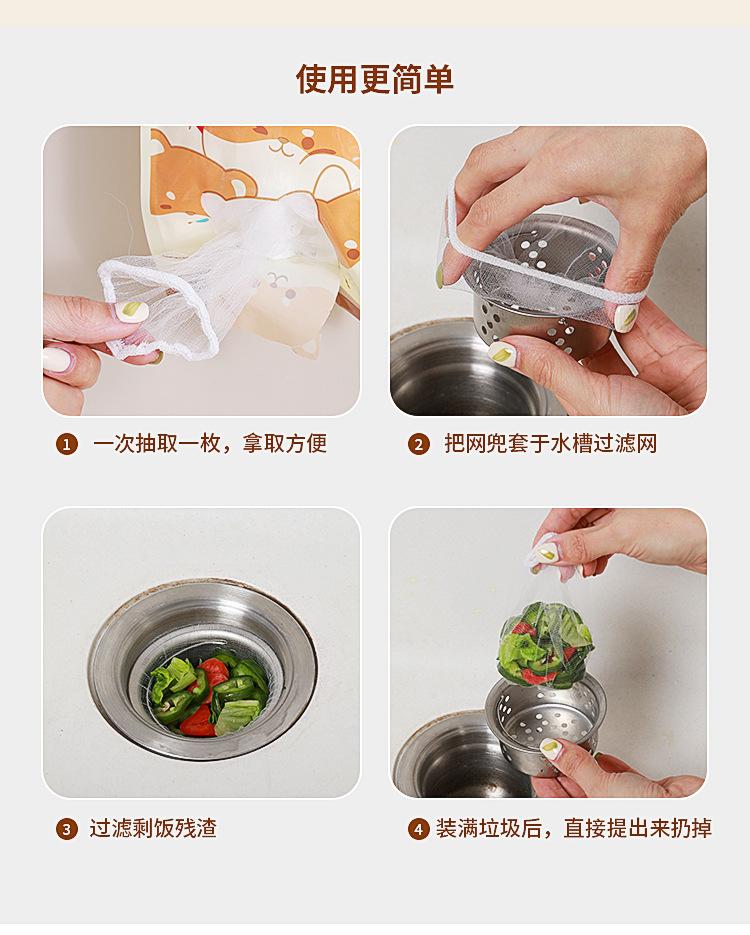 使用更简单

1 一次抽取一枚，拿取方便

2 把网兜套于水槽过滤网

3 过滤剩饭残渣

4 装满垃圾后，直接提出来扔掉