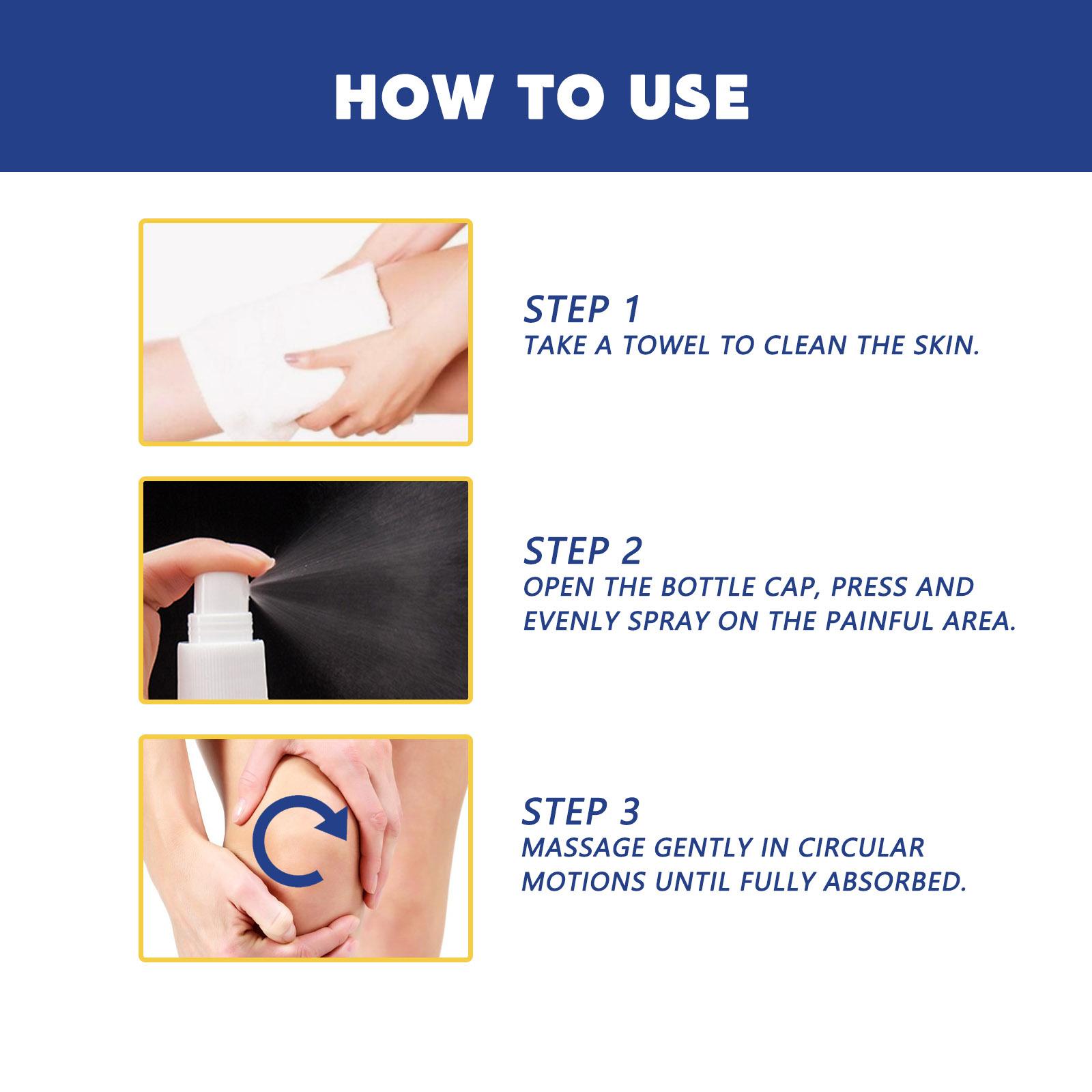 HOW TO USE

STEP 1
TAKE A TOWEL TO CLEAN THE SKIN.

STEP 2
OPEN THE BOTTLE CAP, PRESS AND EVENLY SPRAY ON THE PAINFUL AREA.

STEP 3
MASSAGE GENTLY IN CIRCULAR MOTIONS UNTIL FULLY ABSORBED.