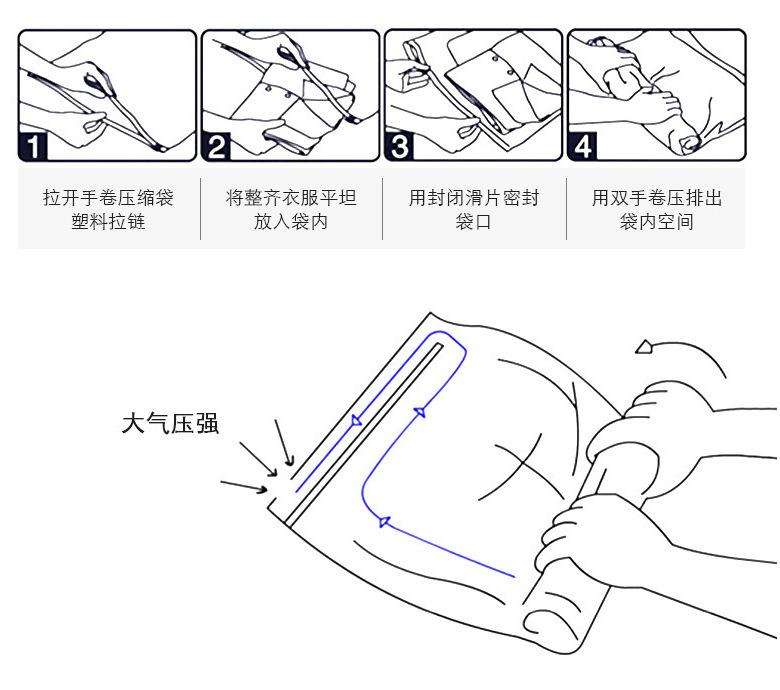 1
2
3
4

拉开手卷压缩袋塑料拉链

将整齐衣服平坦放入袋内

用封闭滑片密封袋口

用双手卷压排出袋内空间

大气压强