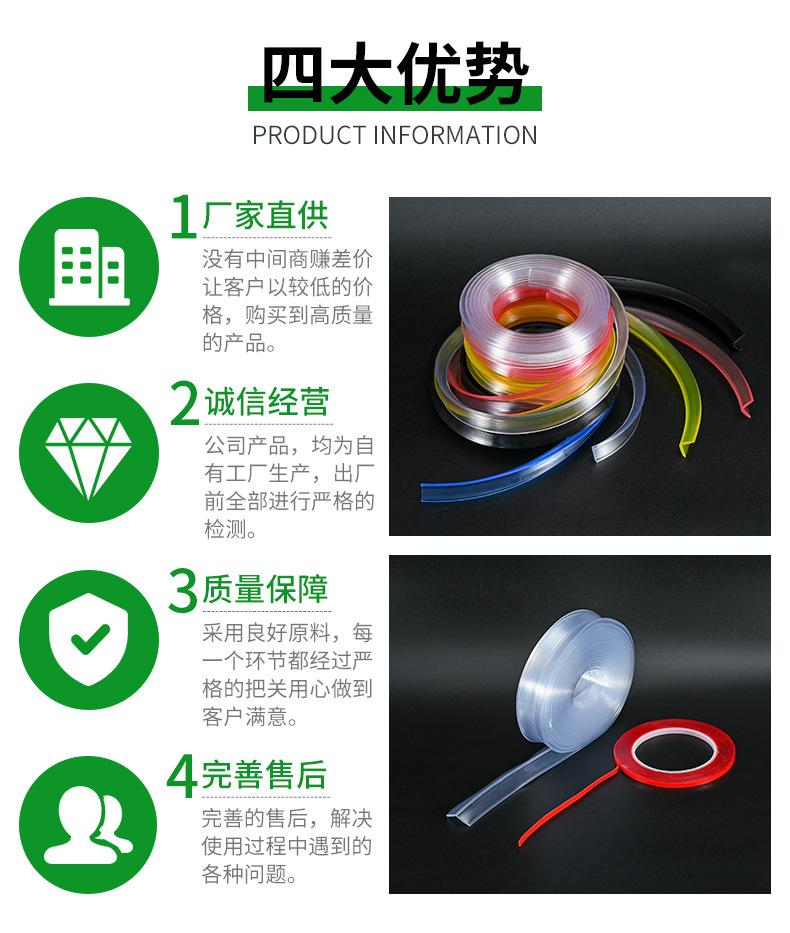 四大优势
PRODUCT INFORMATION

1 厂家直供
没有中间商赚差价让客户以较低的价格，购买到高质量的产品。

2 诚信经营
公司产品，均为自有工厂生产，出厂前全部进行严格的检测。

3 质量保障
采用良好原料，每一个环节都经过严格的把关用心做到客户满意。

4 完善售后
完善的售后，解决使用过程中遇到的各种问题。