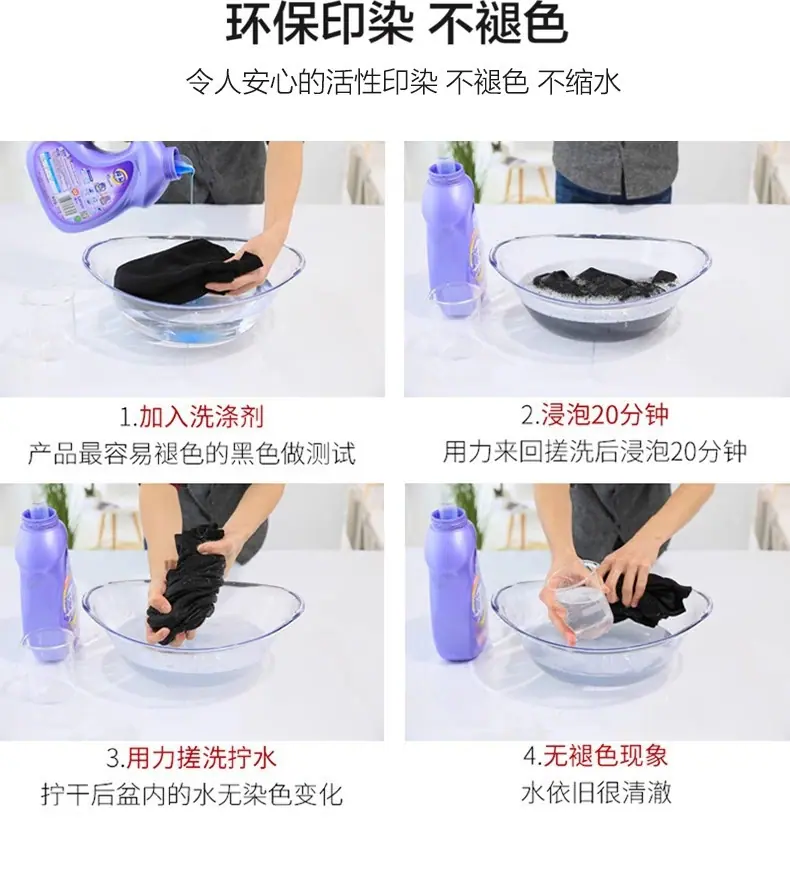 环保印染 不褪色

令人安心的活性印染 不褪色 不缩水

1.加入洗涤剂
产品最容易褪色的黑色做测试

2.浸泡20分钟
用力来回搓洗后浸泡20分钟

3.用力搓洗拧水
拧干后盆内的水无染色变化

4.无褪色现象
水依旧很清澈