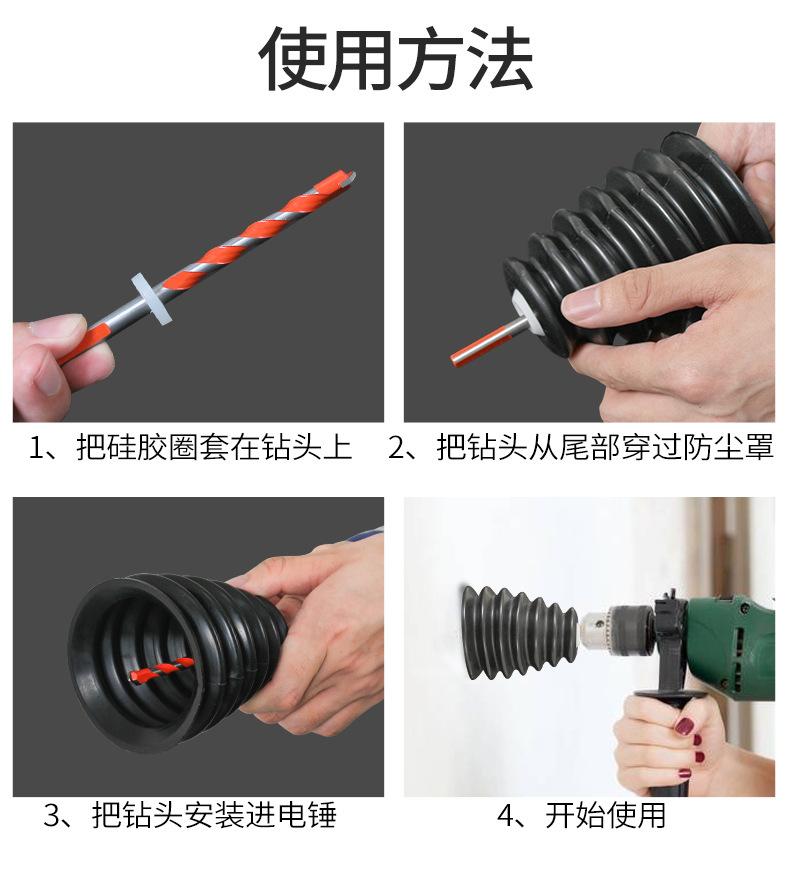 使用方法

1、把硅胶圈套在钻头上

2、把钻头从尾部穿过防尘罩

3、把钻头安装进电锤

4、开始使用