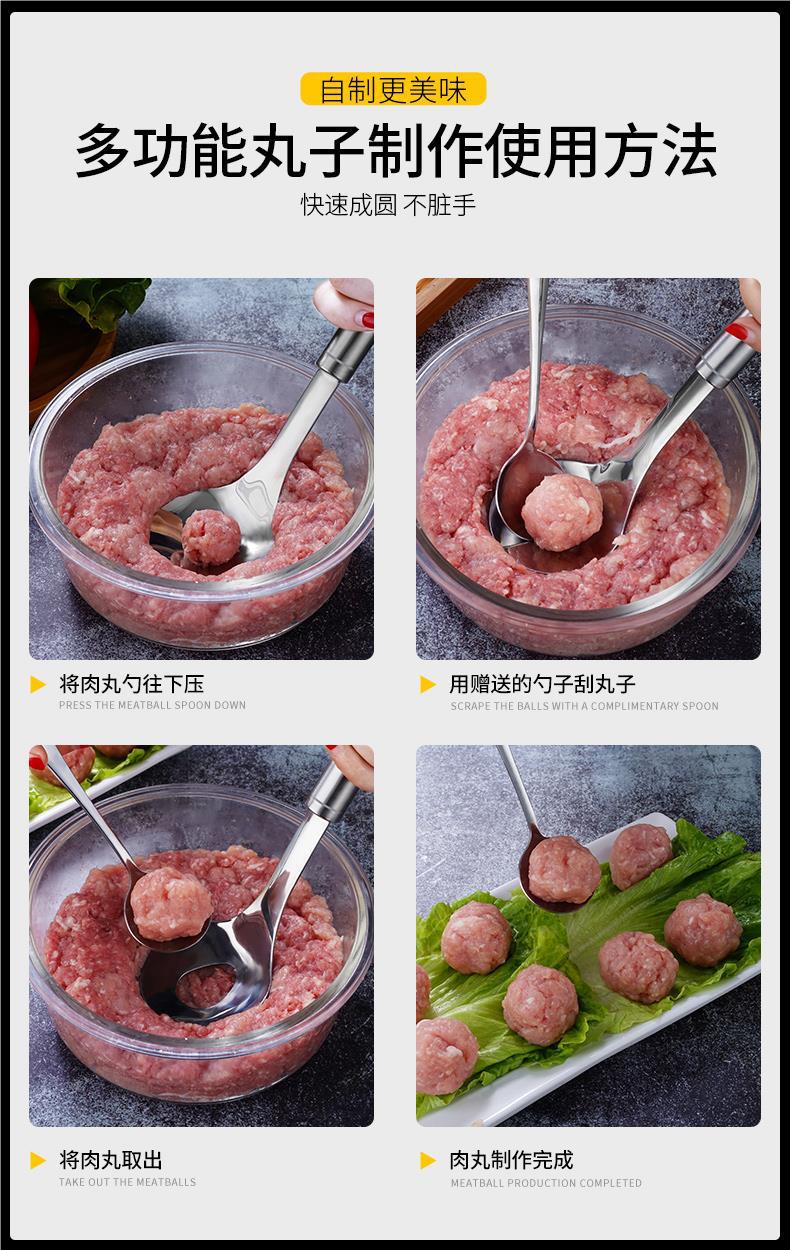 自制更美味

多功能丸子制作使用方法

快速成圆 不脏手

将肉丸勺往下压
PRESS THE MEATBALL SPOON DOWN

用赠送的勺子刮丸子
SCRAPE THE BALLS WITH A COMPLIMENTARY SPOON

将肉丸取出
TAKE OUT THE MEATBALLS

肉丸制作完成
MEATBALL PRODUCTION COMPLETED