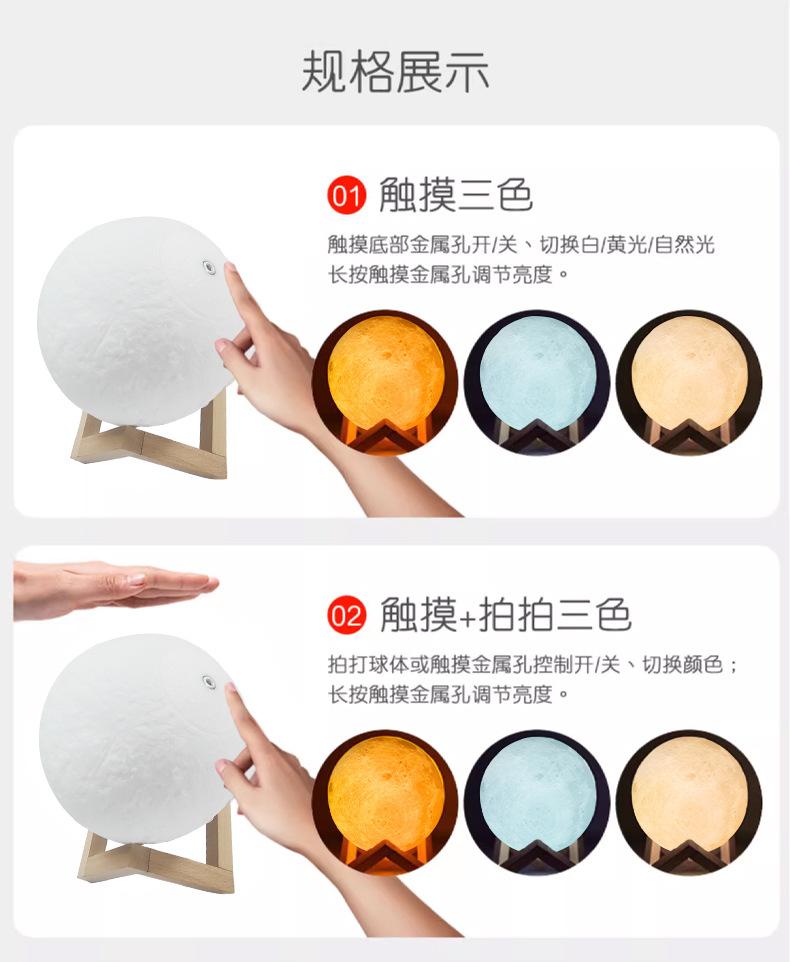 规格展示

01 触摸三色

触摸底部金属孔开/关、切换白/黄光/自然光
长按触摸金属孔调节亮度。

02 触摸+拍拍三色

拍打球体或触摸金属孔控制开/关、切换颜色；
长按触摸金属孔调节亮度。