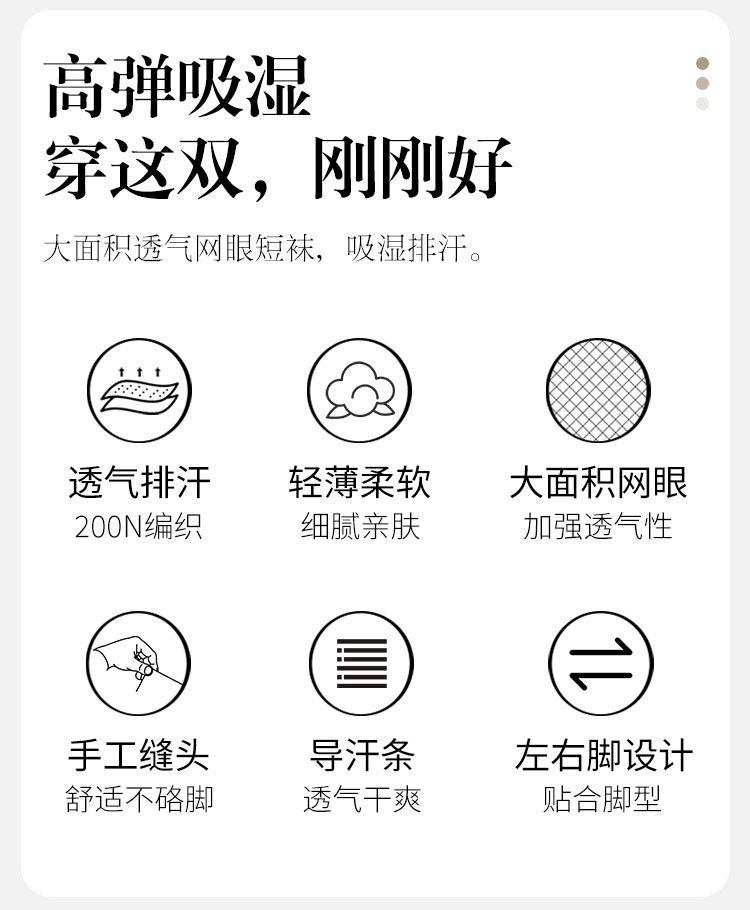 高弹吸湿
穿这双，刚刚好

大面积透气网眼短袜，吸湿排汗。

透气排汗
200N编织

轻薄柔软
细腻亲肤

大面积网眼
加强透气性

手工缝头
舒适不硌脚

导汗条
透气干爽

左右脚设计
贴合脚型