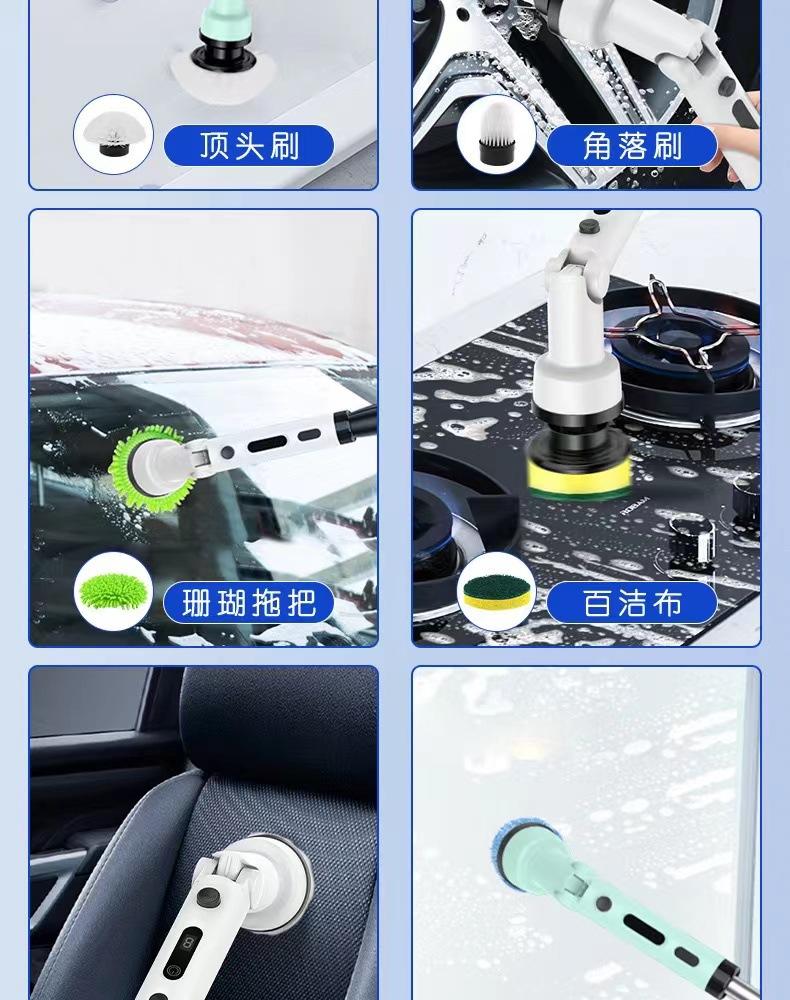 顶头刷

角落刷

珊瑚拖把

百洁布