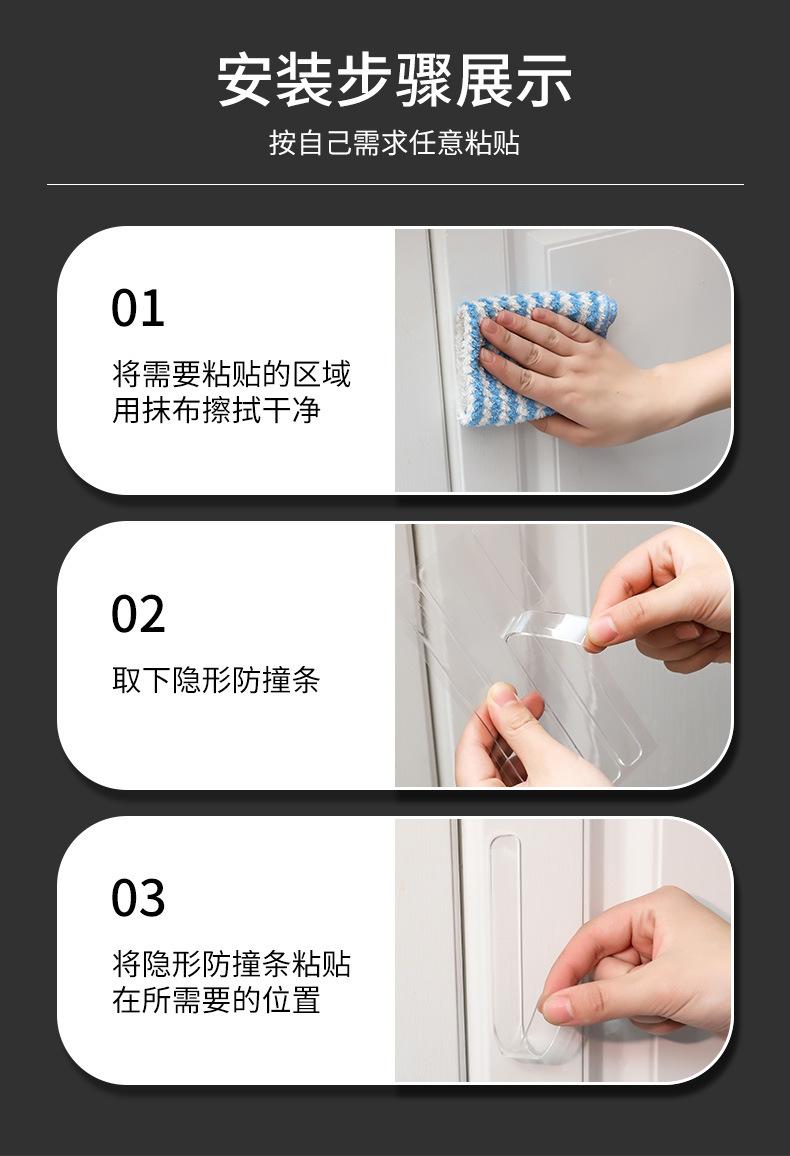 安装步骤展示

按自己需求任意粘贴

01

将需要粘贴的区域用抹布擦拭干净

02

取下隐形防撞条

03

将隐形防撞条粘贴在所需要的位置