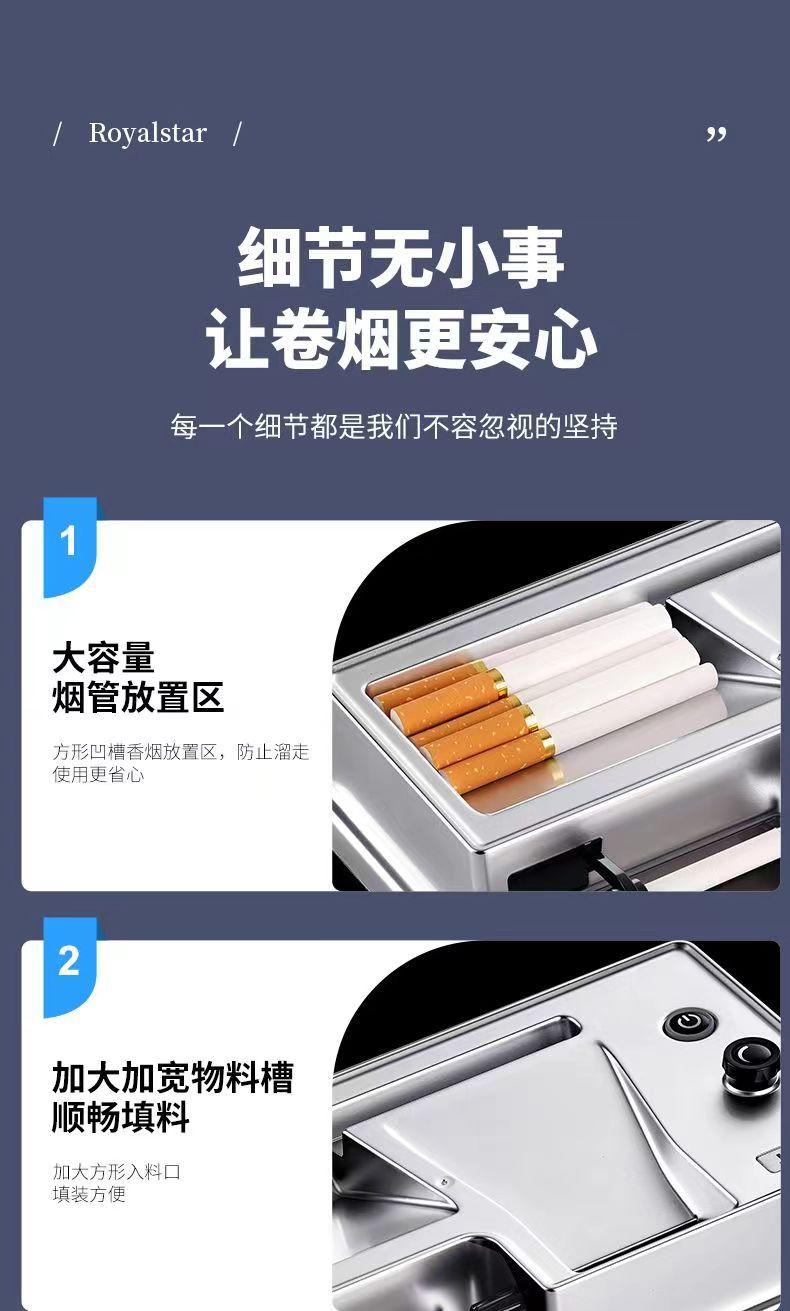 / Royalstar /

”

细节无小事
让卷烟更安心

每一个细节都是我们不容忽视的坚持

1

大容量
烟管放置区

方形凹槽香烟放置区，防止溜走
使用更省心

2

加大加宽物料槽
顺畅填料

加大方形入料口
填装方便