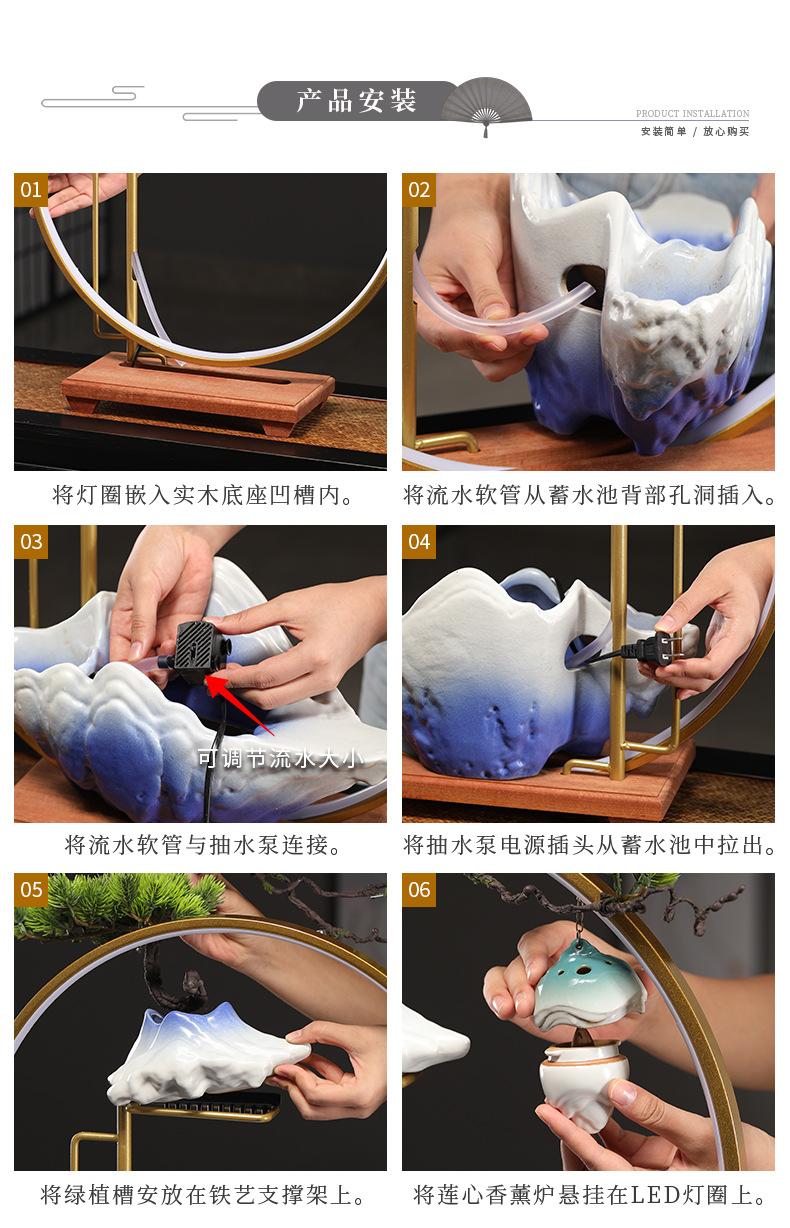 产品安装

PRODUCT INSTALLATION
安装简单 / 放心购买

01

将灯圈嵌入实木底座凹槽内。

02

将流水软管从蓄水池背部孔洞插入。

03

可调节流水大小

将流水软管与抽水泵连接。

04

将抽水泵电源插头从蓄水池中拉出。

05

将绿植槽安放在铁艺支撑架上。

06

将莲心香薰炉悬挂在LED灯圈上。