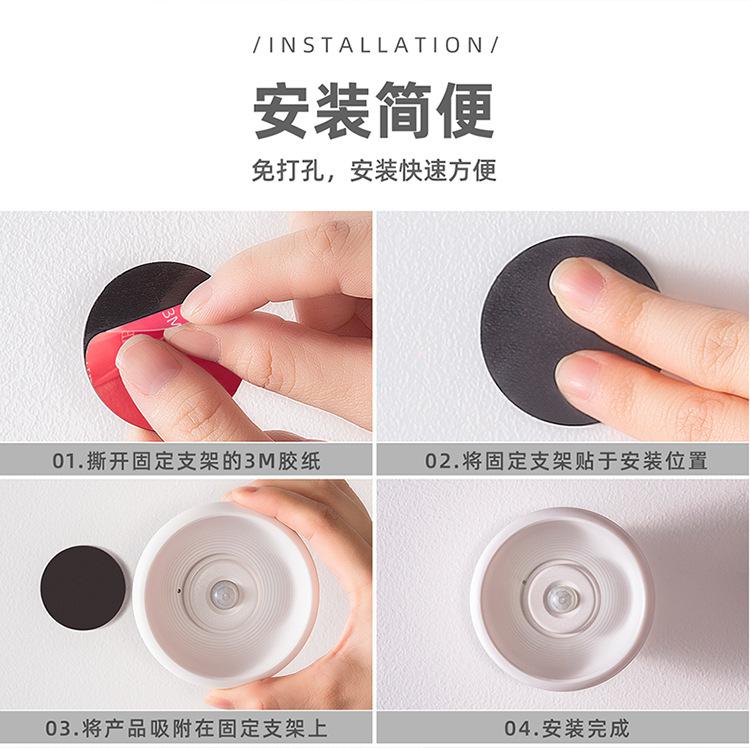 /INSTALLATION/

安装简便

免打孔，安装快速方便

3M

01.撕开固定支架的3M胶纸

02.将固定支架贴于安装位置

03.将产品吸附在固定支架上

04.安装完成