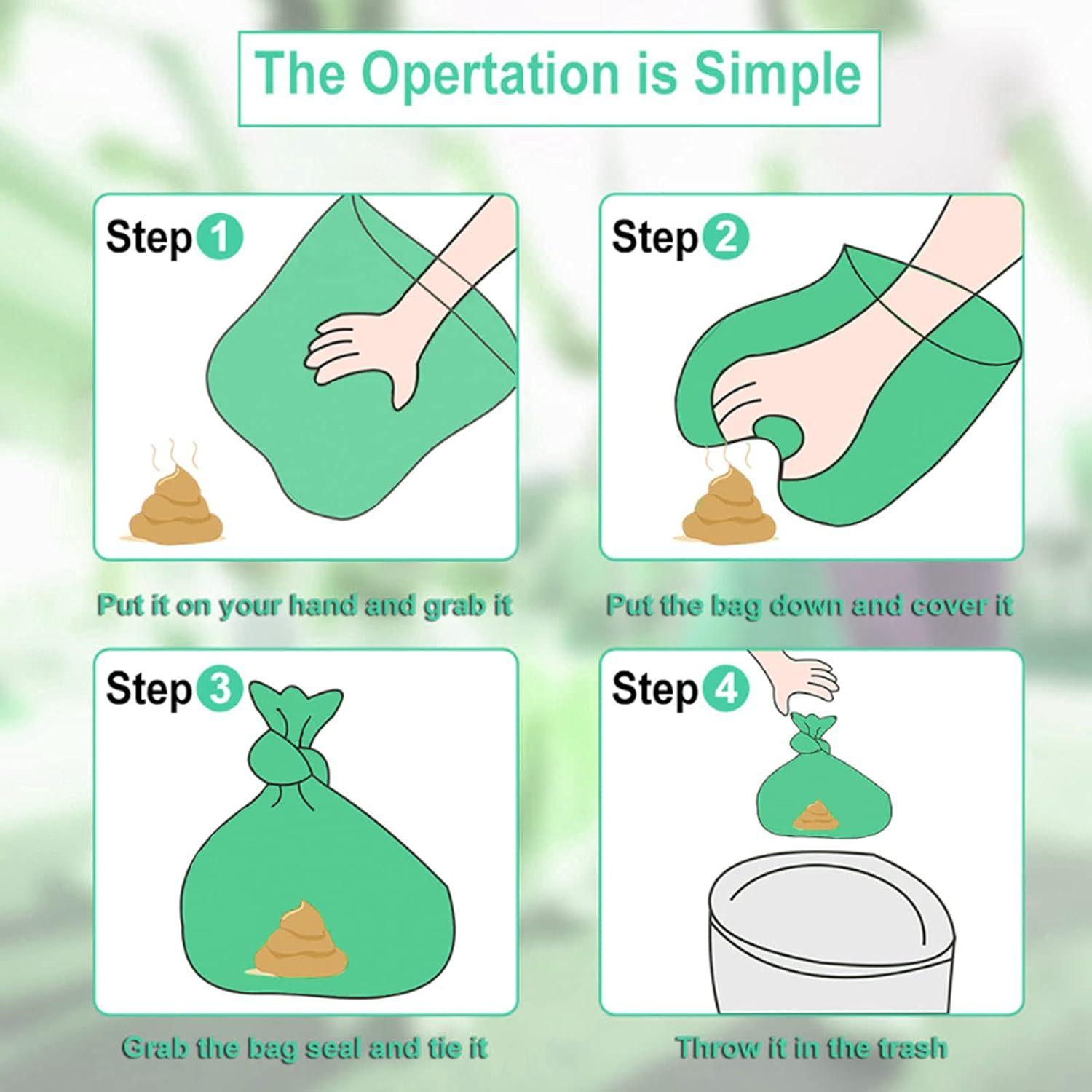 The Opertation is Simple

Step 1

Put it on your hand and grab it

Step 2

Put the bag down and cover it

Step 3

Grab the bag seal and tie it

Step 4

Throw it in the trash