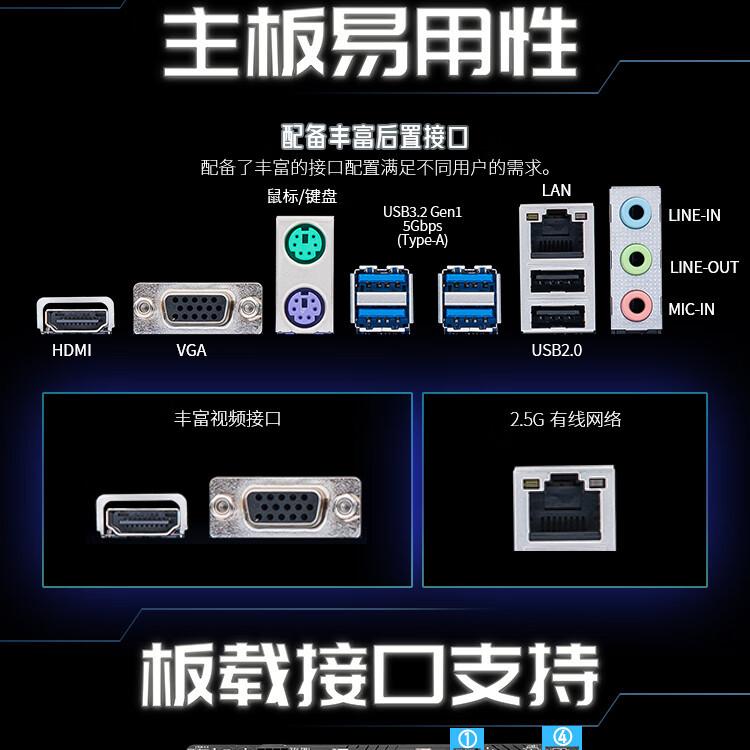 主板易用性

配备丰富后置接口
配备了丰富的接口配置满足不同用户的需求。

鼠标/键盘

USB3.2 Gen1
5Gbps
(Type-A)

LAN

LINE-IN

LINE-OUT

MIC-IN

HDMI

VGA

USB2.0

丰富视频接口

2.5G 有线网络

板载接口支持

①

④