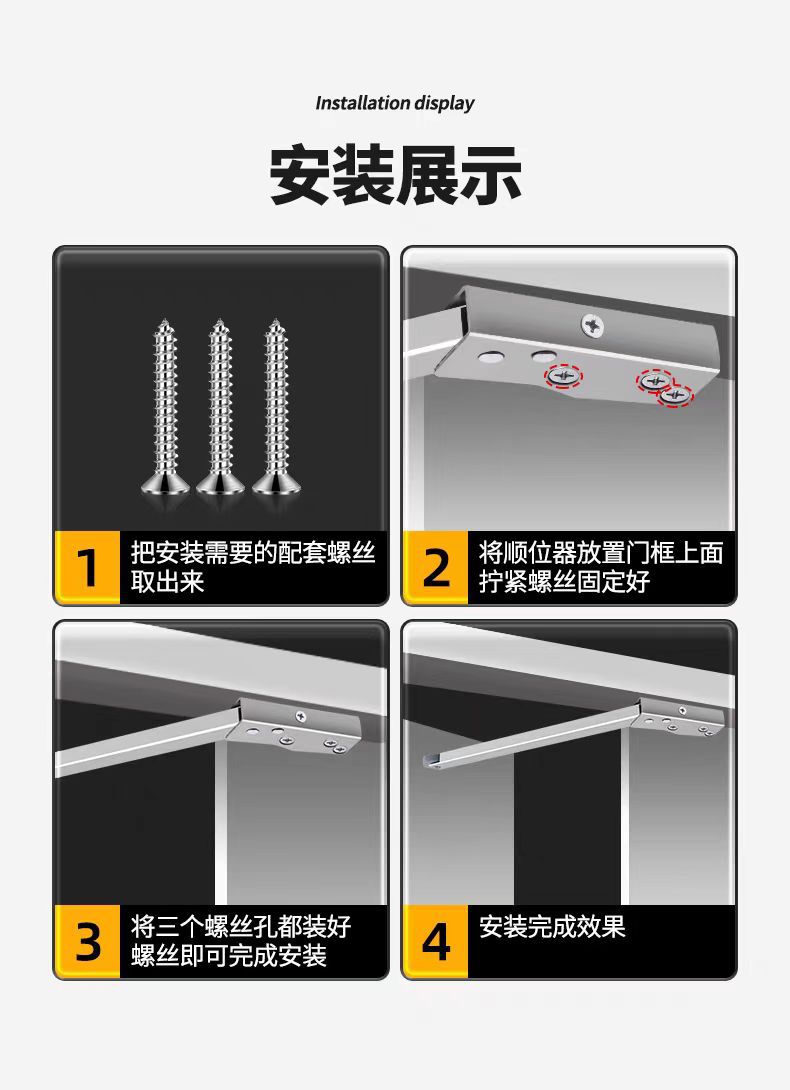 Installation display

安装展示

1 把安装需要的配套螺丝取出来

2 将顺位器放置门框上面拧紧螺丝固定好

3 将三个螺丝孔都装好螺丝即可完成安装

4 安装完成效果