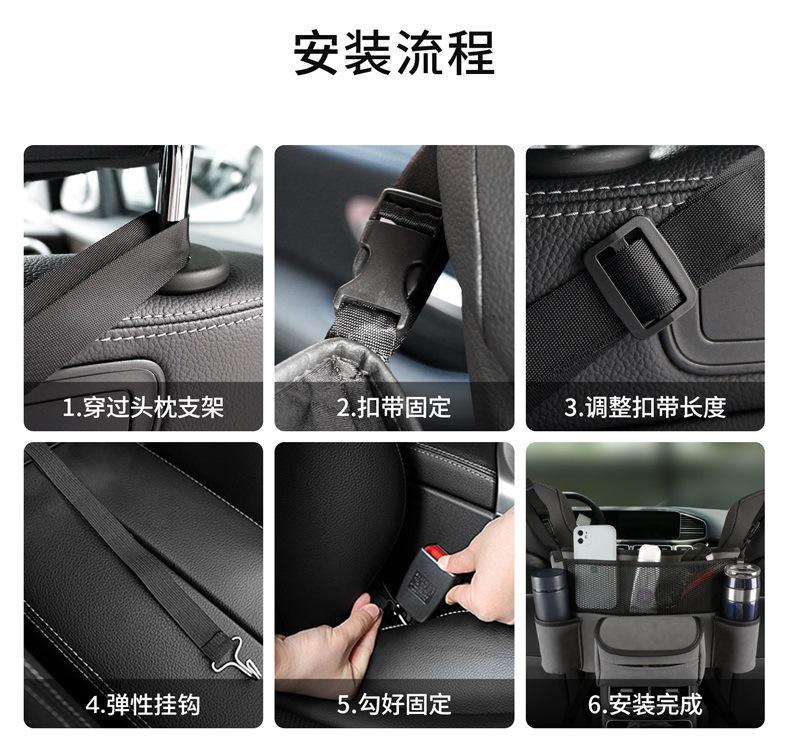 安装流程

1.穿过头枕支架

2.扣带固定

3.调整扣带长度

4.弹性挂钩

5.勾好固定

6.安装完成