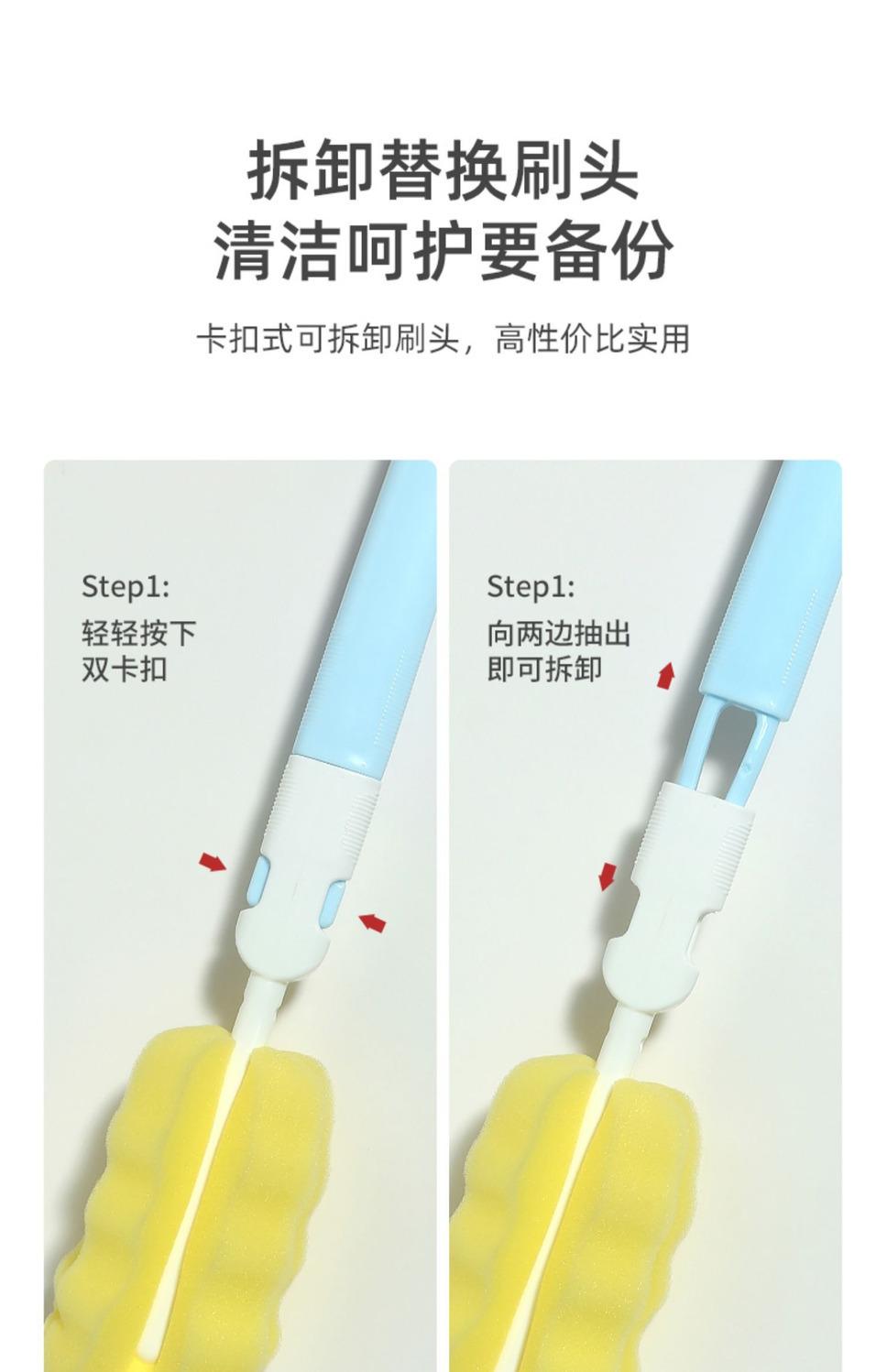 拆卸替换刷头
清洁呵护要备份

卡扣式可拆卸刷头，高性价比实用

Step1:
轻轻按下
双卡扣

Step1:
向两边抽出
即可拆卸