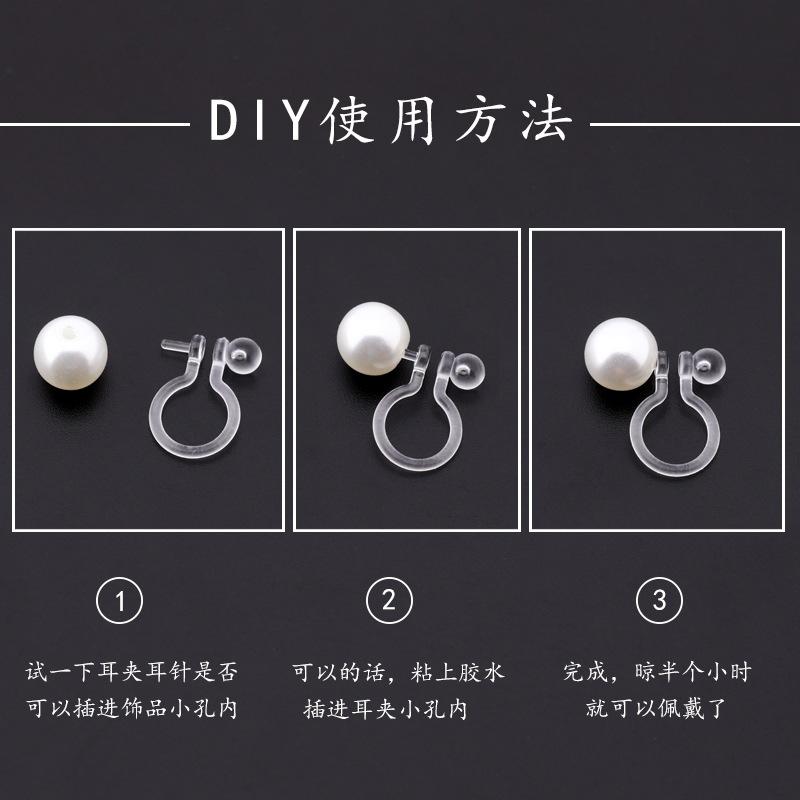 DIY使用方法

①

试一下耳夹耳针是否可以插进饰品小孔内

②

可以的话，粘上胶水插进耳夹小孔内

③

完成，晾半个小时就可以佩戴了