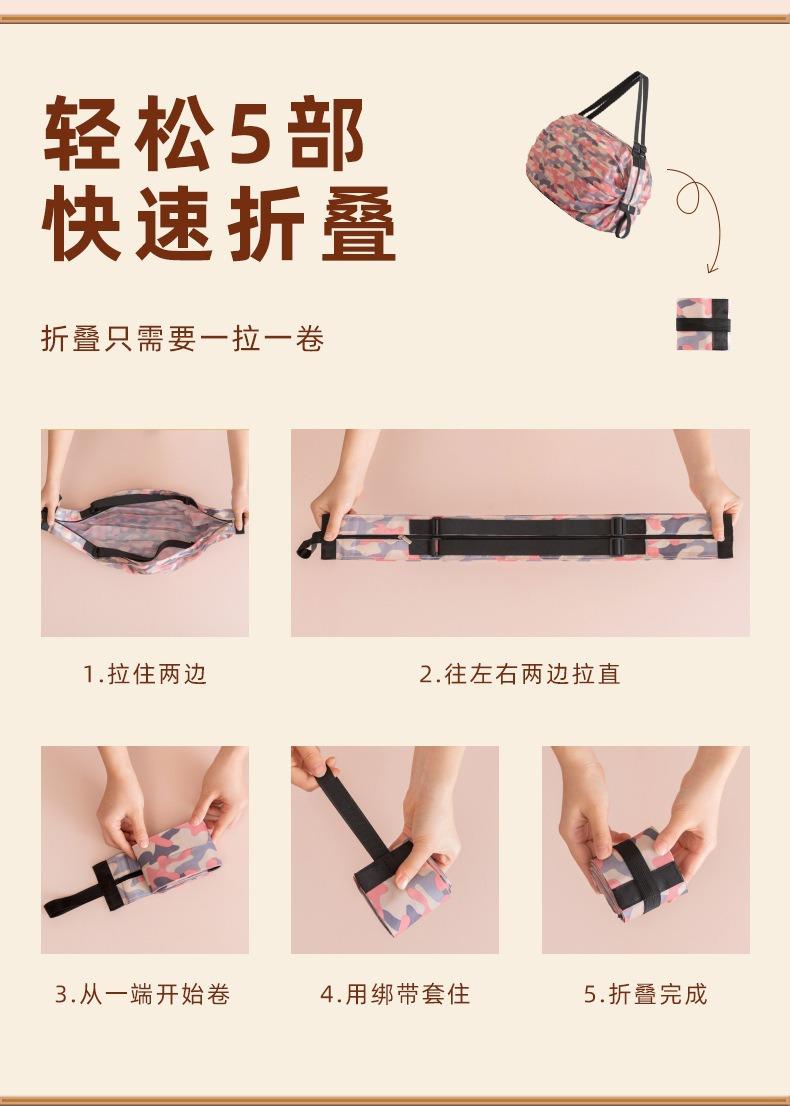 轻松5部
快速折叠

折叠只需要一拉一卷

1.拉住两边

2.往左右两边拉直

3.从一端开始卷

4.用绑带套住

5.折叠完成