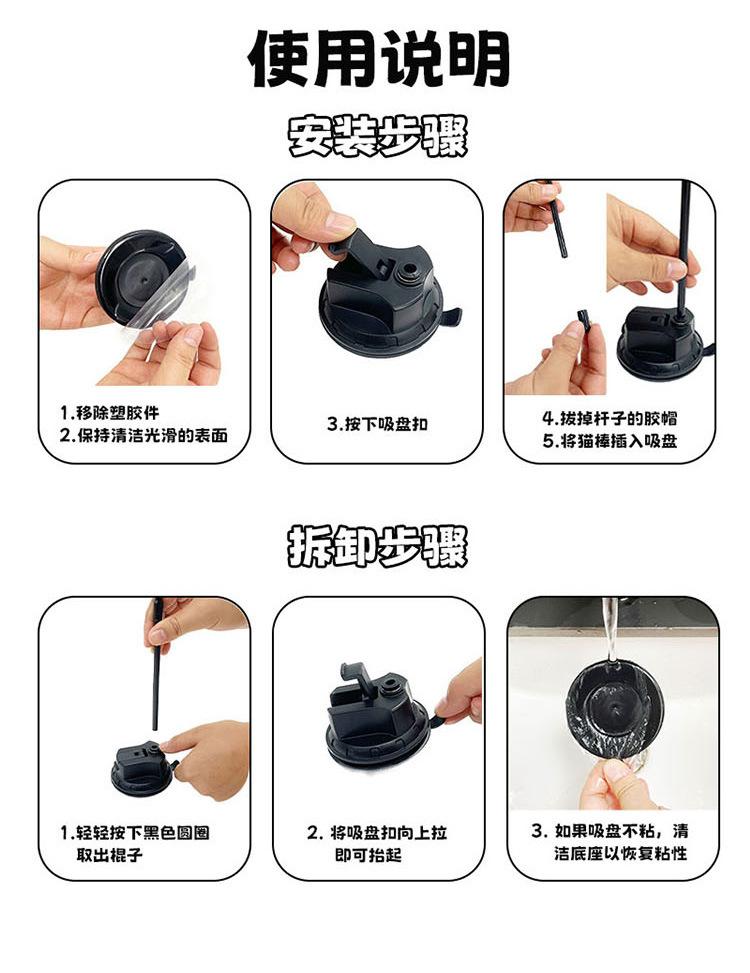 使用说明

安装步骤

1.移除塑胶件
2.保持清洁光滑的表面

3.按下吸盘扣

4.拔掉杆子的胶帽
5.将猫棒插入吸盘

拆卸步骤

1.轻轻按下黑色圆圈取出棍子

2. 将吸盘扣向上拉即可抬起

3. 如果吸盘不粘，清洁底座以恢复粘性