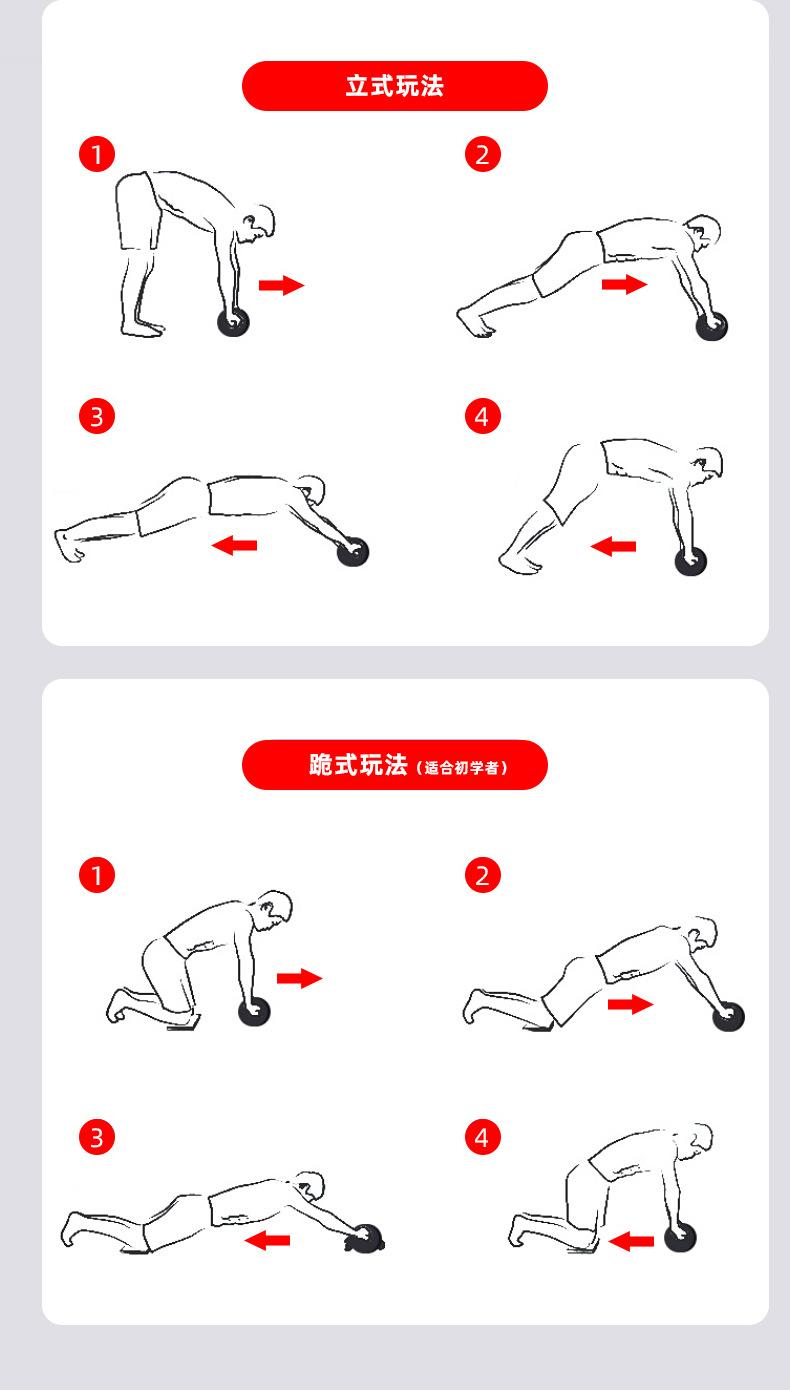 立式玩法

1

2

3

4

跪式玩法（适合初学者）

1

2

3

4