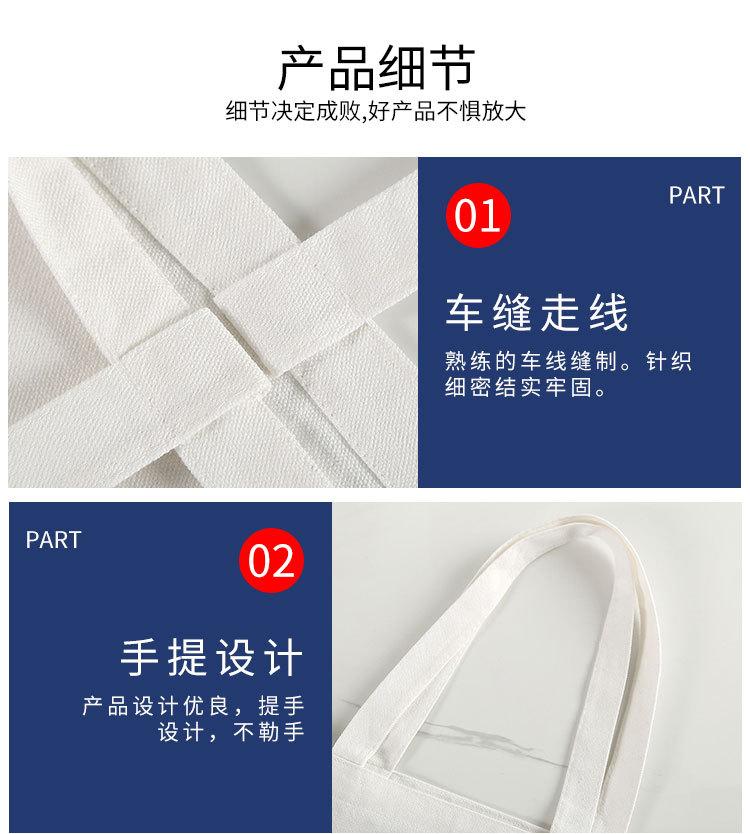 产品细节
细节决定成败,好产品不惧放大

01
PART

车缝走线
熟练的车线缝制。针织细密结实牢固。

PART
02

手提设计
产品设计优良，提手设计，不勒手