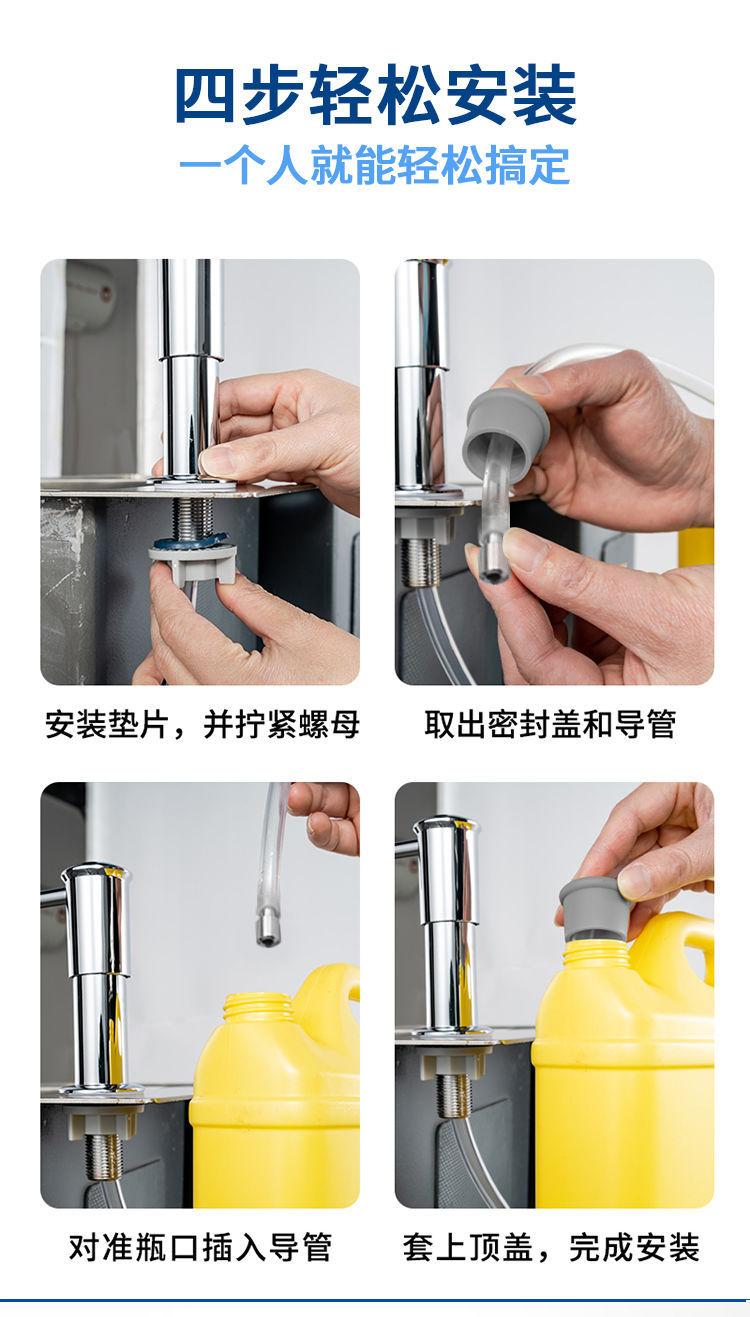 四步轻松安装
一个人就能轻松搞定

安装垫片，并拧紧螺母

取出密封盖和导管

对准瓶口插入导管

套上顶盖，完成安装