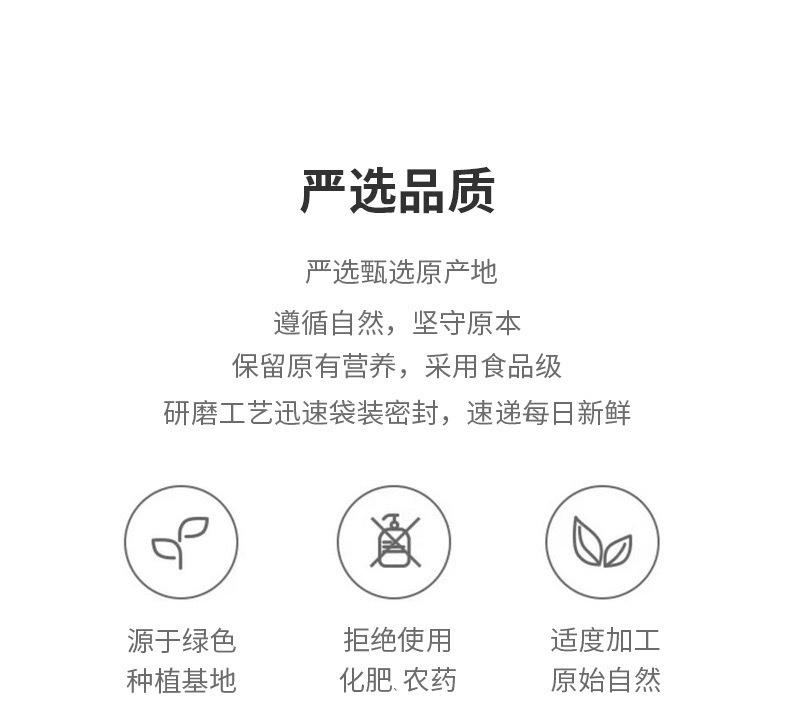 严选品质

严选甄选原产地

遵循自然，坚守原本

保留原有营养，采用食品级

研磨工艺迅速袋装密封，速递每日新鲜

源于绿色
种植基地

拒绝使用
化肥、农药

适度加工
原始自然