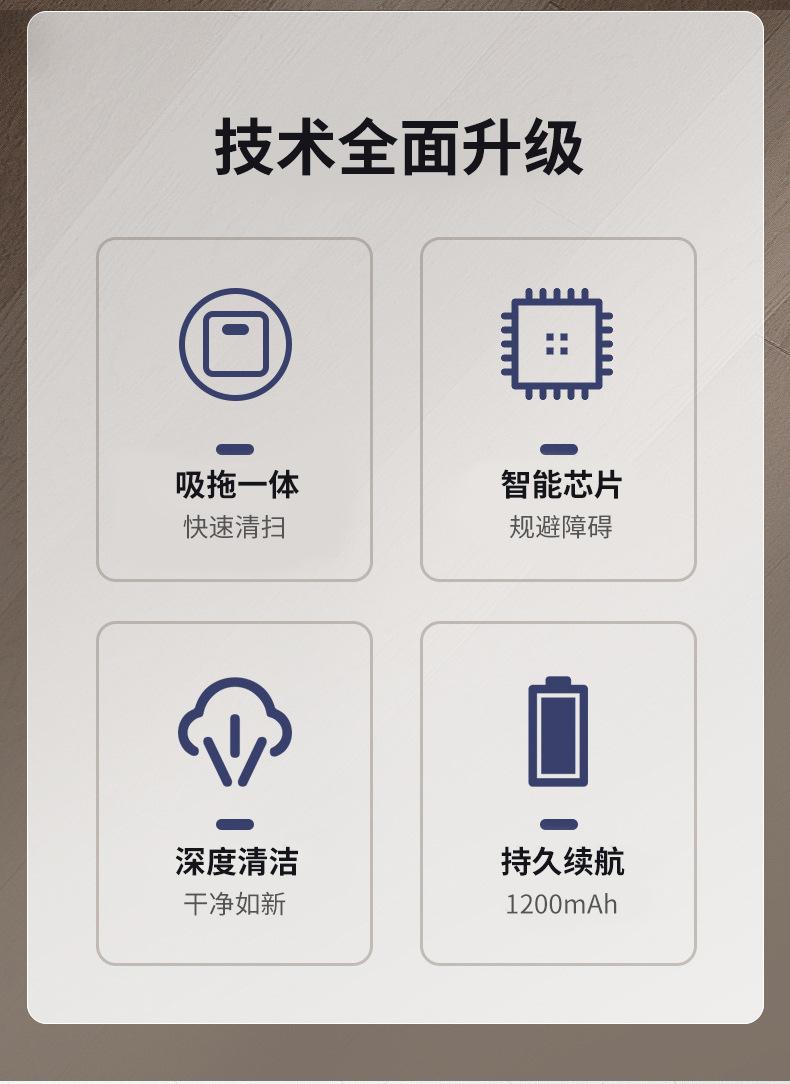 技术全面升级

吸拖一体
快速清扫

智能芯片
规避障碍

深度清洁
干净如新

持久续航
1200mAh