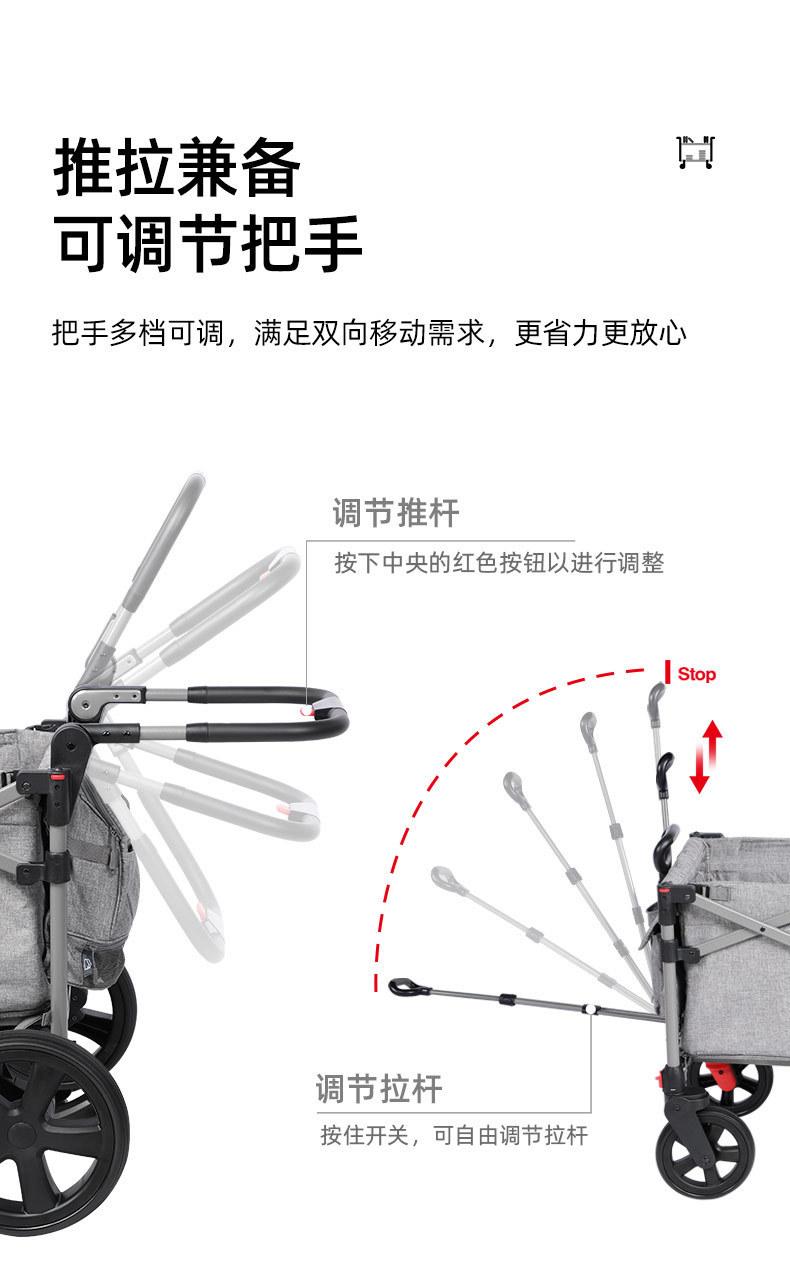 推拉兼备
可调节把手

把手多档可调，满足双向移动需求，更省力更放心

调节推杆
按下中央的红色按钮以进行调整

Stop

调节拉杆
按住开关，可自由调节拉杆