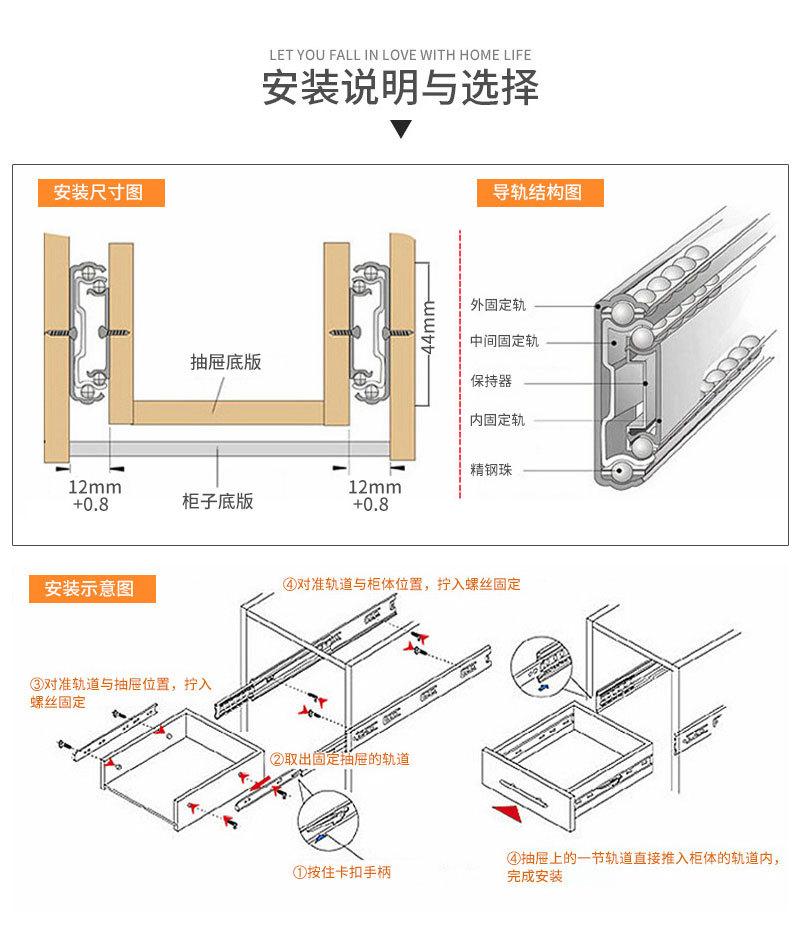 LET YOU FALL IN LOVE WITH HOME LIFE

安装说明与选择

安装尺寸图

抽屉底版

44mm

12mm
+0.8

柜子底版

12mm
+0.8

导轨结构图

外固定轨

中间固定轨

保持器

内固定轨

精钢珠

安装示意图

④对准轨道与柜体位置，拧入螺丝固定

③对准轨道与抽屉位置，拧入螺丝固定

②取出固定抽屉的轨道

①按住卡扣手柄

④抽屉上的一节轨道直接推入柜体的轨道内，完成安装