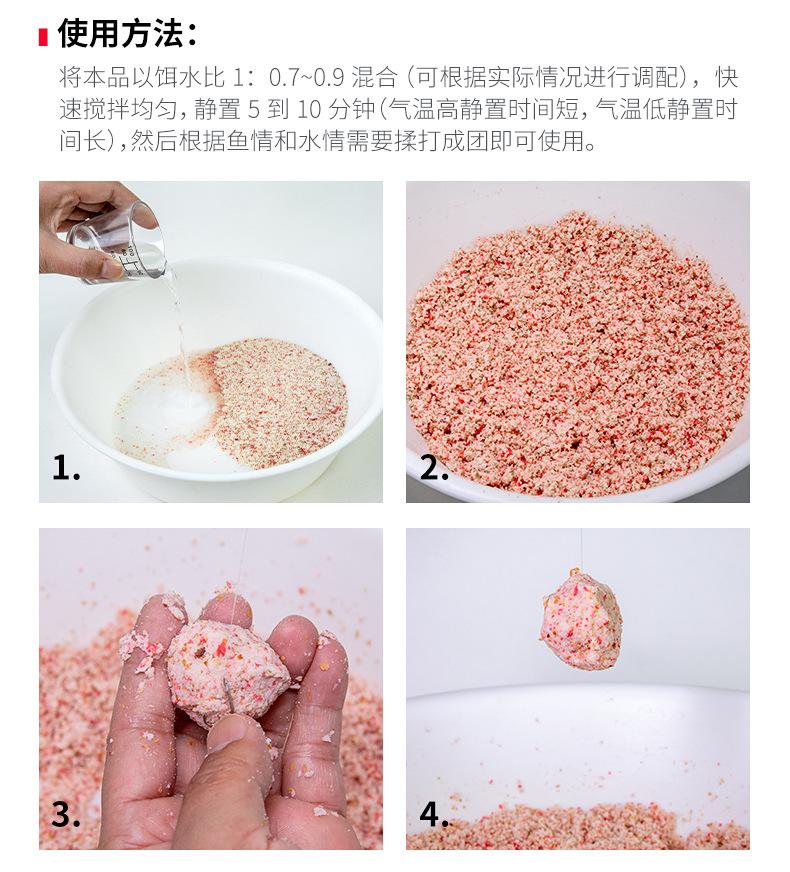 使用方法：

将本品以饵水比 1：0.7~0.9 混合（可根据实际情况进行调配），快速搅拌均匀，静置 5 到 10 分钟（气温高静置时间短，气温低静置时间长），然后根据鱼情和水情需要揉打成团即可使用。

1.

2.

3.

4.