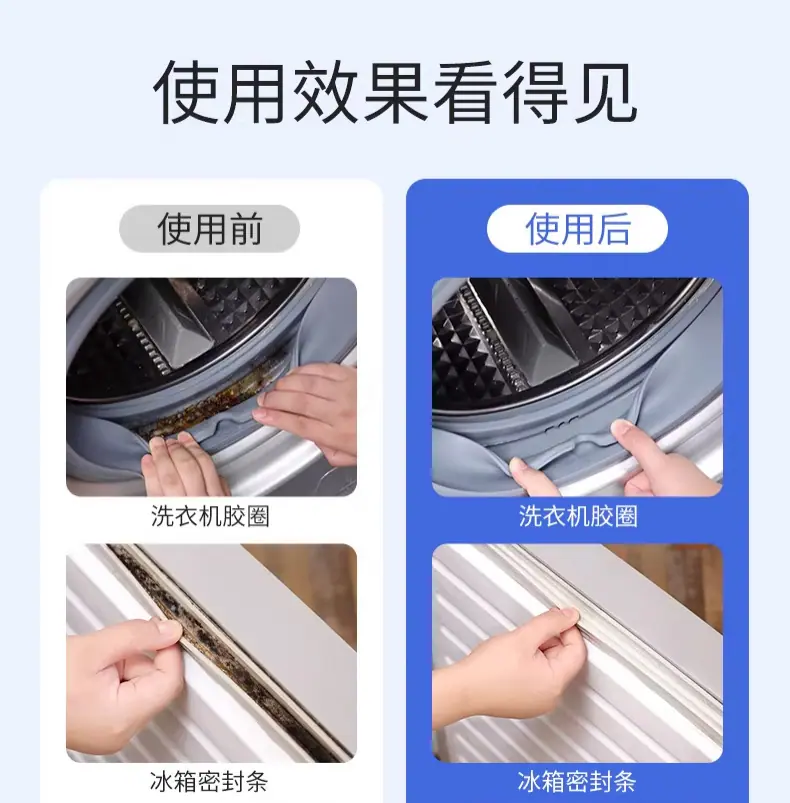 使用效果看得见

使用前

洗衣机胶圈

冰箱密封条

使用后

洗衣机胶圈

冰箱密封条